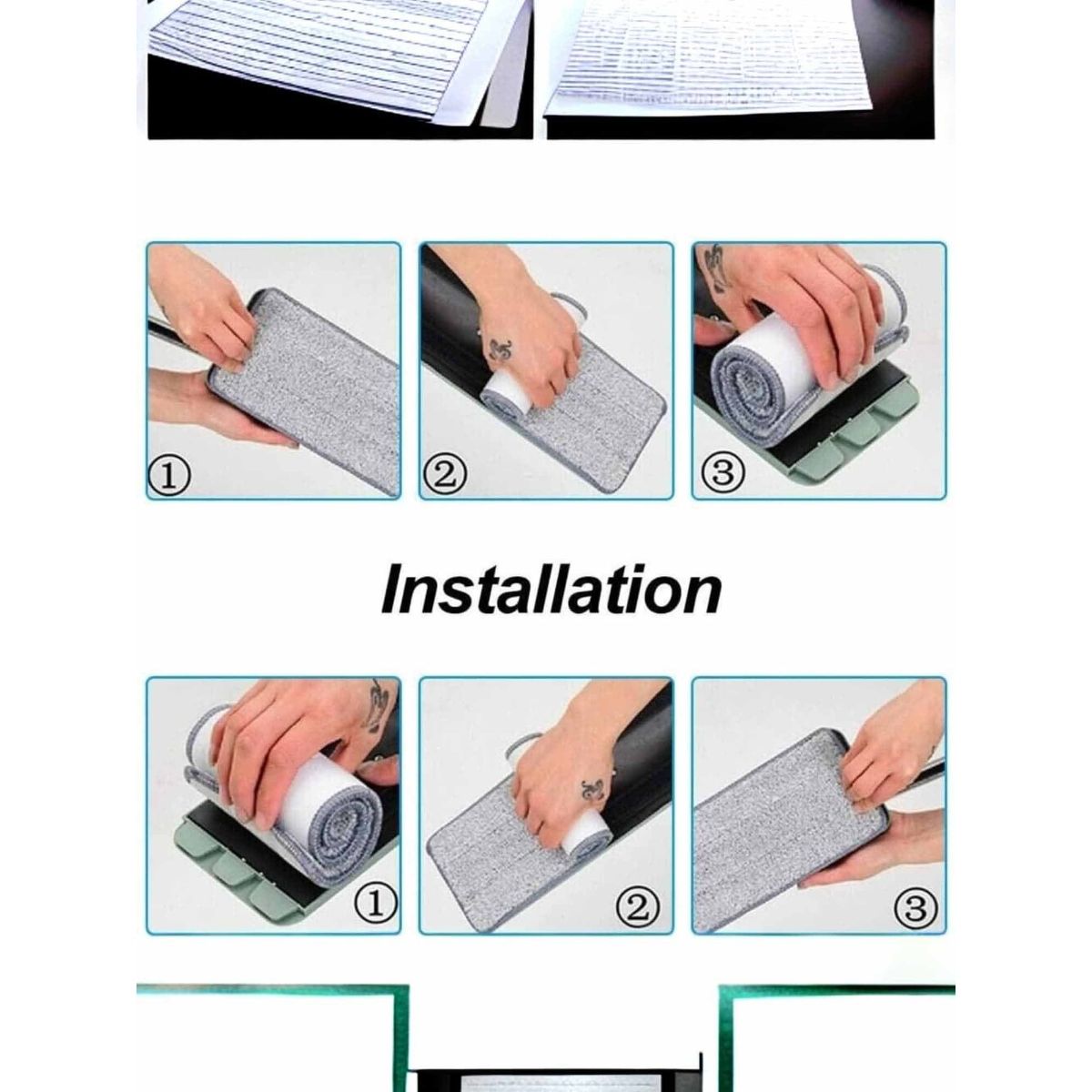 ①
②
③

Installation

①
②
③