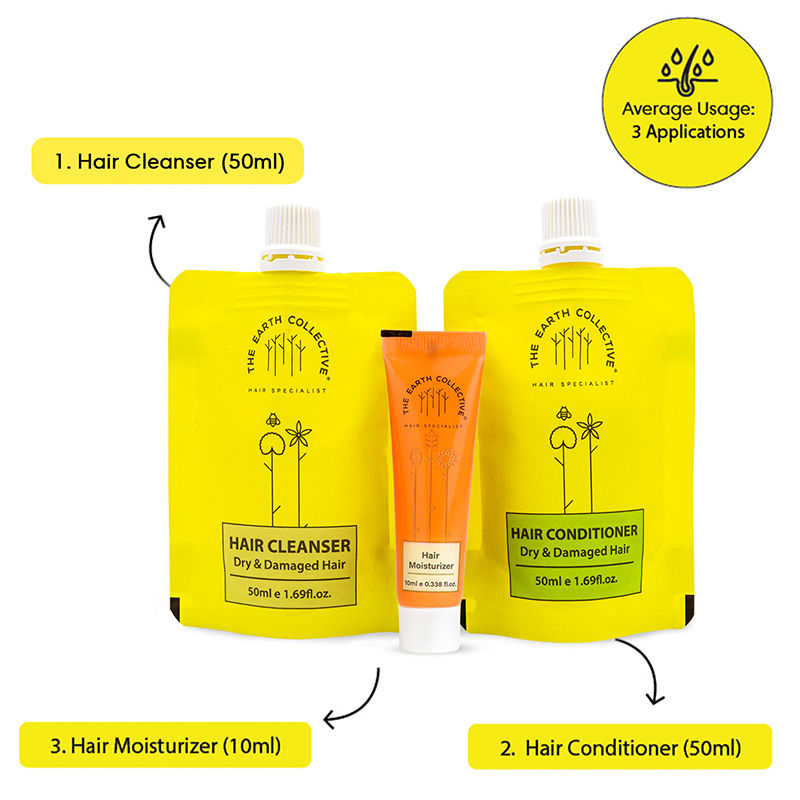 Average Usage:
3 Applications

1. Hair Cleanser (50ml)

THE EARTH COLLECTIVE®
HAIR SPECIALIST

HAIR CLEANSER
Dry & Damaged Hair
50ml e 1.69fl.oz.

THE EARTH COLLECTIVE®
HAIR SPECIALIST

Hair Moisturizer
10ml e 0.338 fl.oz.

THE EARTH COLLECTIVE®
HAIR SPECIALIST

HAIR CONDITIONER
Dry & Damaged Hair
50ml e 1.69fl.oz.

3. Hair Moisturizer (10ml)

2. Hair Conditioner (50ml)