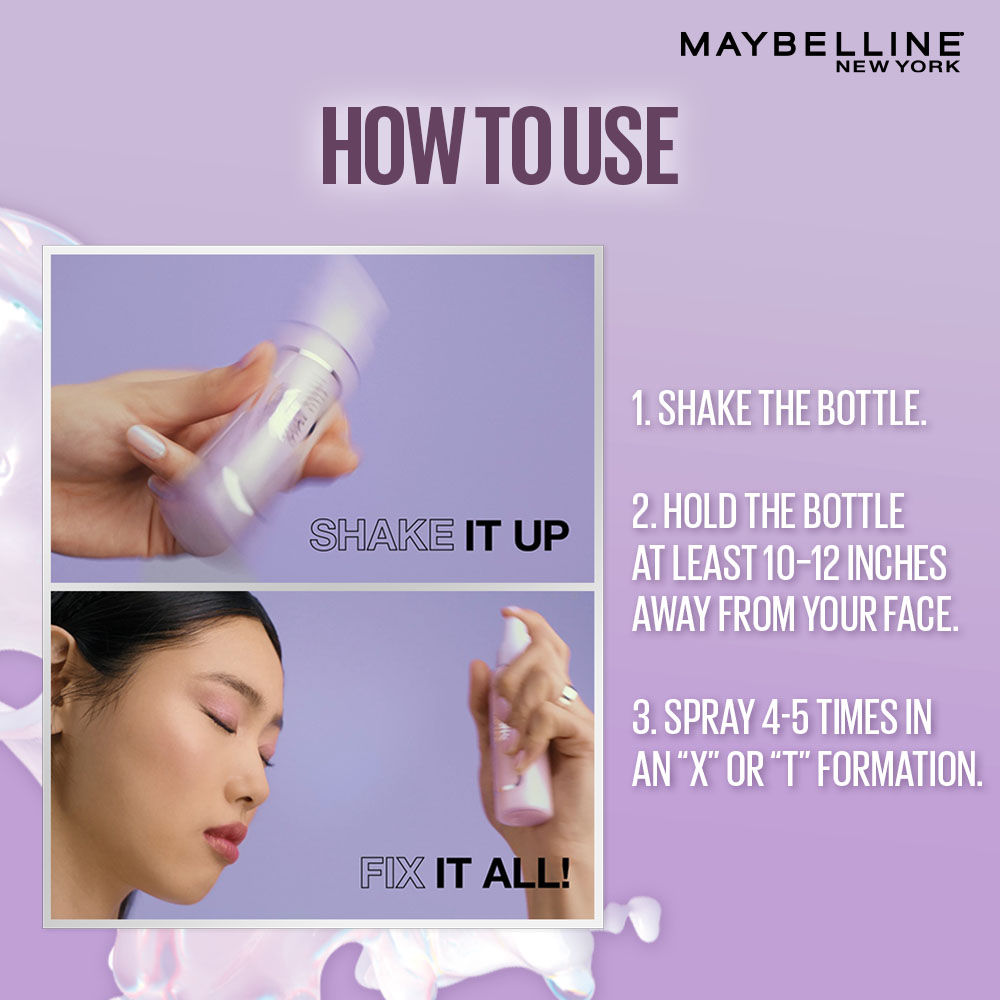 MAYBELLINE
NEW YORK

HOW TO USE

SHAKE IT UP

FIX IT ALL!

1. SHAKE THE BOTTLE.

2. HOLD THE BOTTLE AT LEAST 10-12 INCHES AWAY FROM YOUR FACE.

3. SPRAY 4-5 TIMES IN AN "X" OR "T" FORMATION.