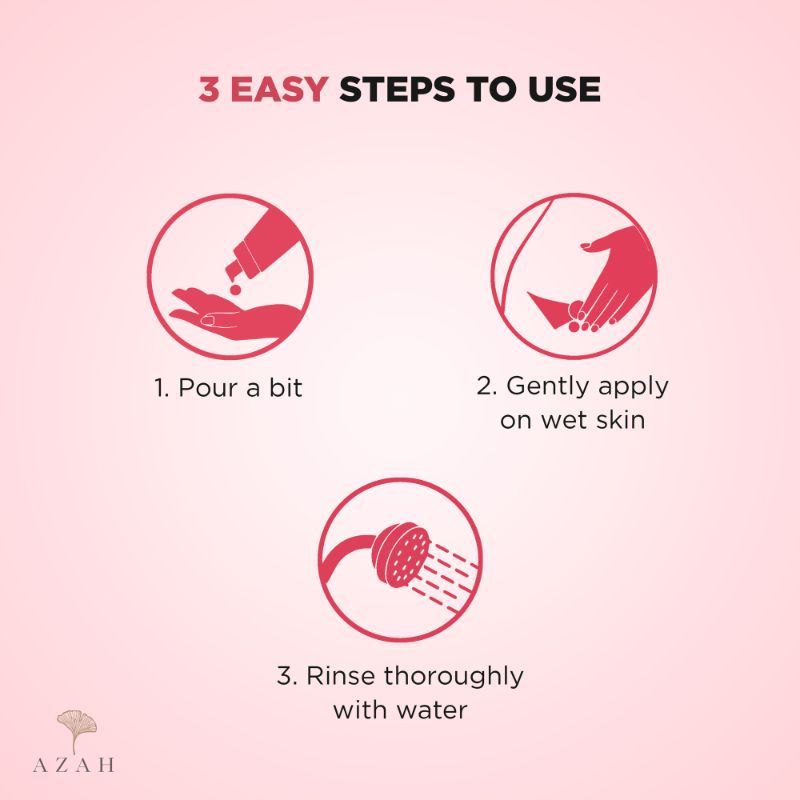 3 EASY STEPS TO USE

1. Pour a bit

2. Gently apply on wet skin

3. Rinse thoroughly with water

AZAH