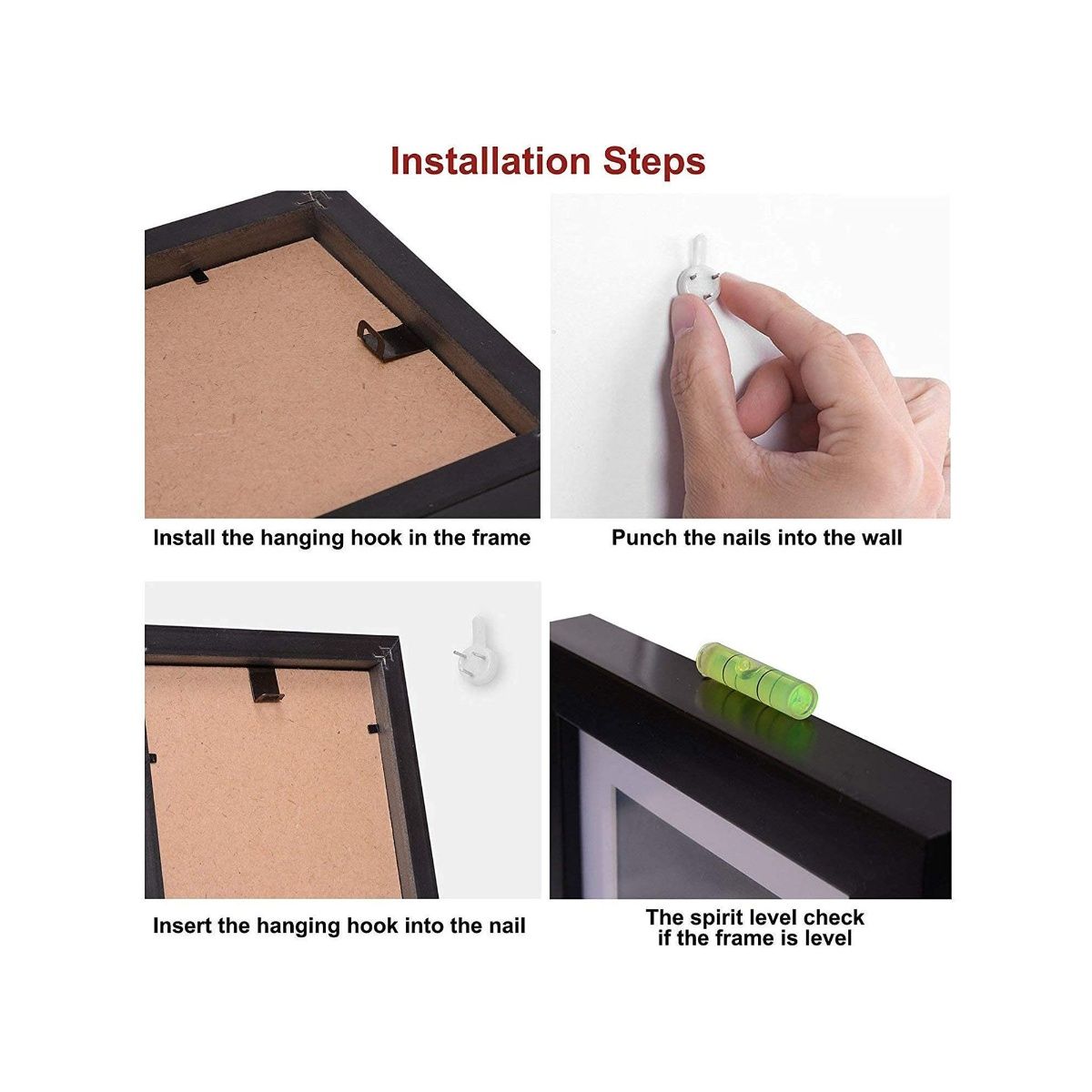 Installation Steps

Install the hanging hook in the frame

Punch the nails into the wall

Insert the hanging hook into the nail

The spirit level check if the frame is level