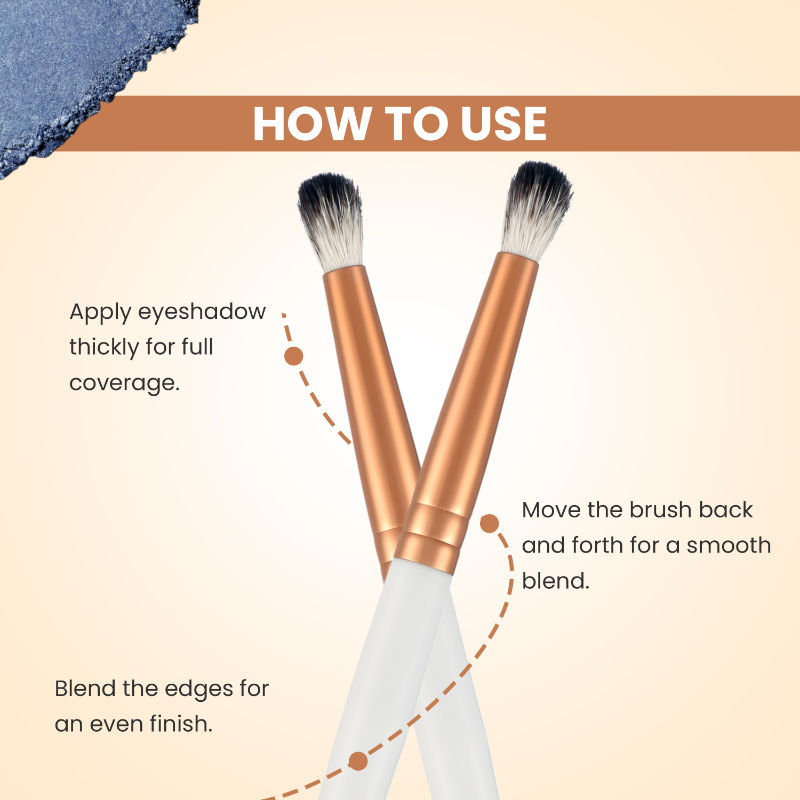 HOW TO USE

Apply eyeshadow thickly for full coverage.

Move the brush back and forth for a smooth blend.

Blend the edges for an even finish.