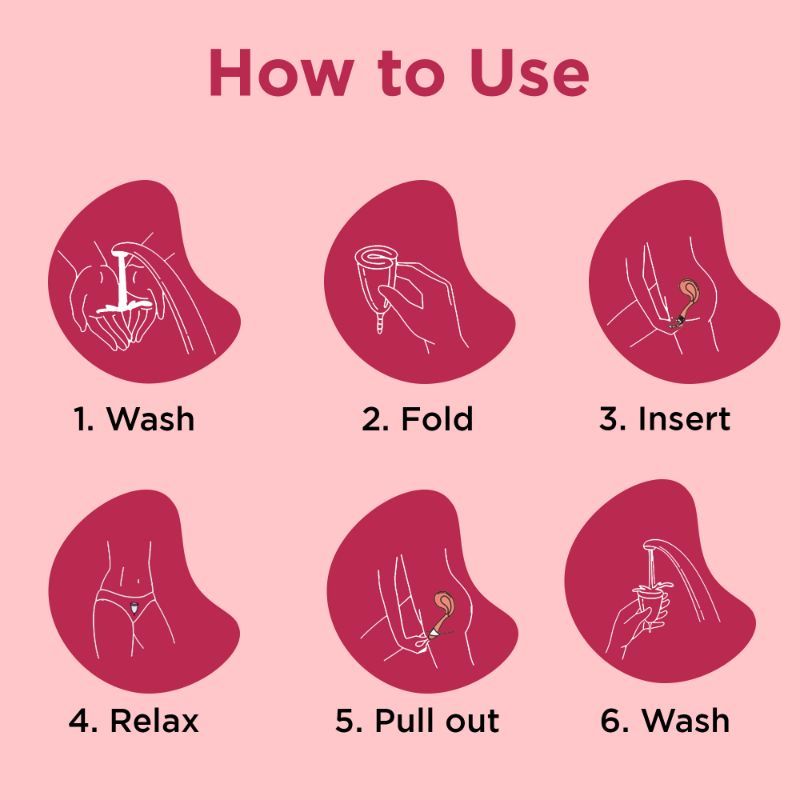 How to Use

1. Wash

2. Fold

3. Insert

4. Relax

5. Pull out

6. Wash