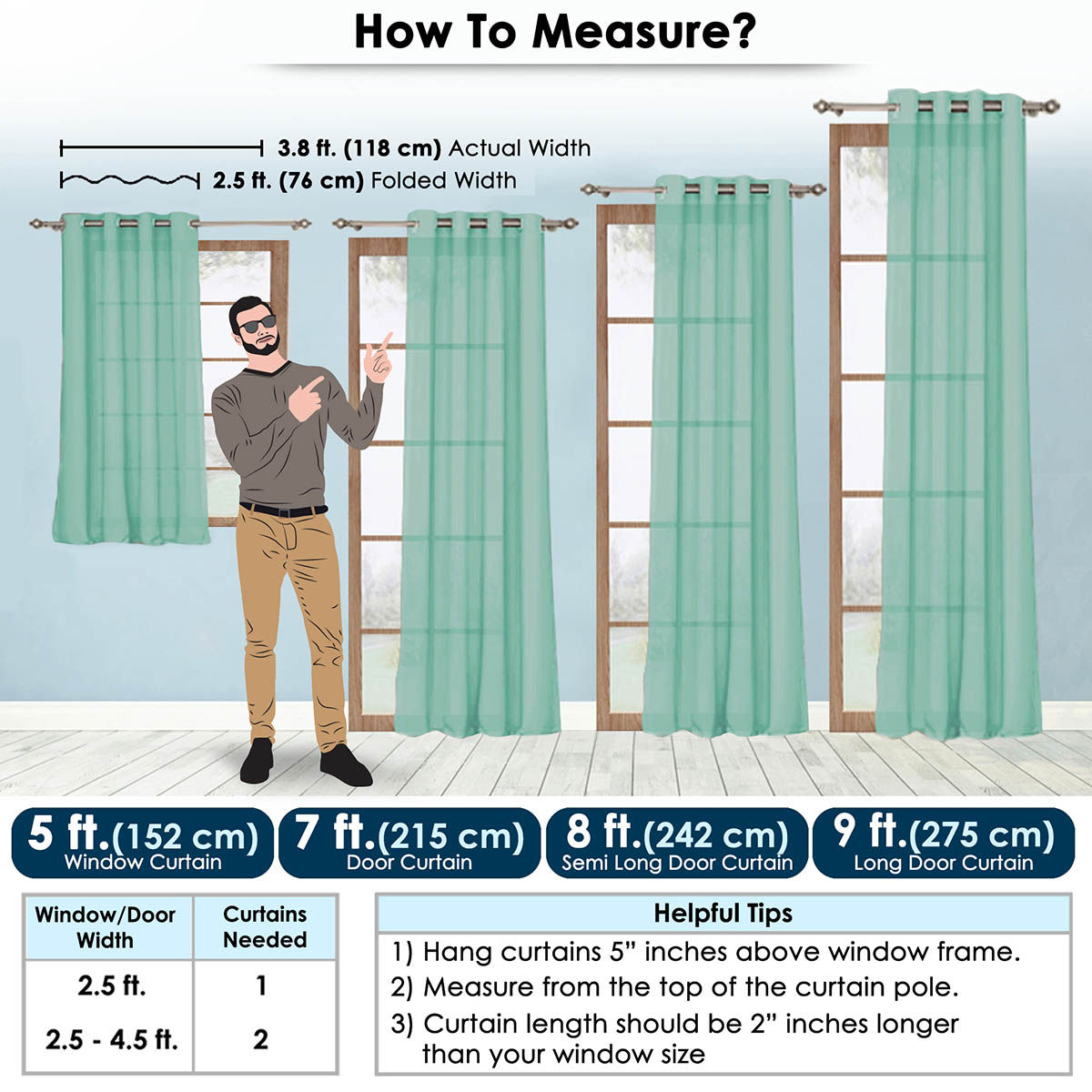 How To Measure?

3.8 ft. (118 cm) Actual Width
2.5 ft. (76 cm) Folded Width

5 ft.(152 cm)
Window Curtain

7 ft.(215 cm)
Door Curtain

8 ft.(242 cm)
Semi Long Door Curtain

9 ft.(275 cm)
Long Door Curtain

| Window/Door Width | Curtains Needed |
|---|---|
| 2.5 ft. | 1 |
| 2.5 - 4.5 ft. | 2 |

Helpful Tips
1) Hang curtains 5" inches above window frame.
2) Measure from the top of the curtain pole.
3) Curtain length should be 2" inches longer than your window size