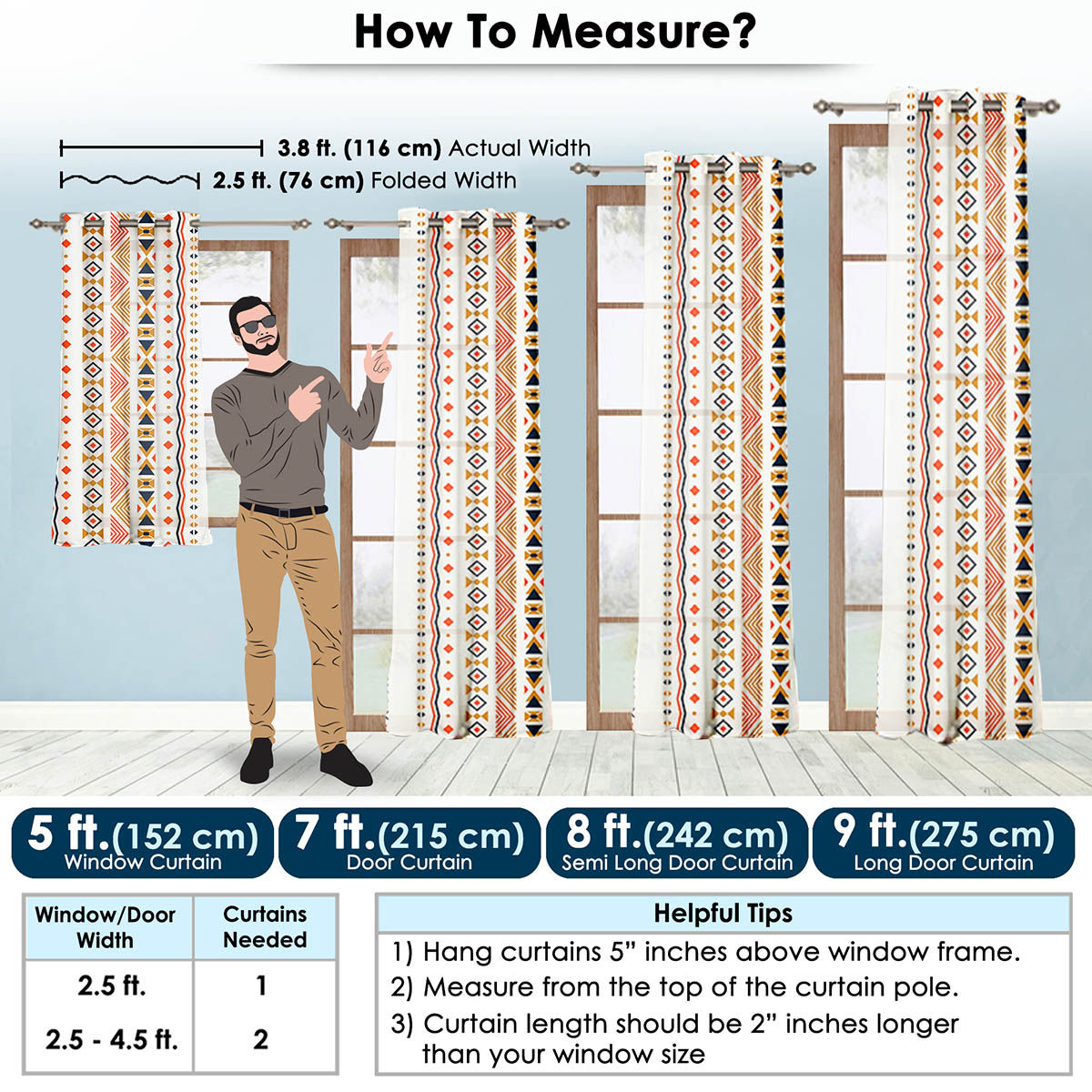 How To Measure?

3.8 ft. (116 cm) Actual Width
2.5 ft. (76 cm) Folded Width

5 ft.(152 cm)
Window Curtain

7 ft.(215 cm)
Door Curtain

8 ft.(242 cm)
Semi Long Door Curtain

9 ft.(275 cm)
Long Door Curtain

| Window/Door Width | Curtains Needed |
|---|---|
| 2.5 ft. | 1 |
| 2.5 - 4.5 ft. | 2 |

Helpful Tips
1) Hang curtains 5" inches above window frame.
2) Measure from the top of the curtain pole.
3) Curtain length should be 2" inches longer than your window size