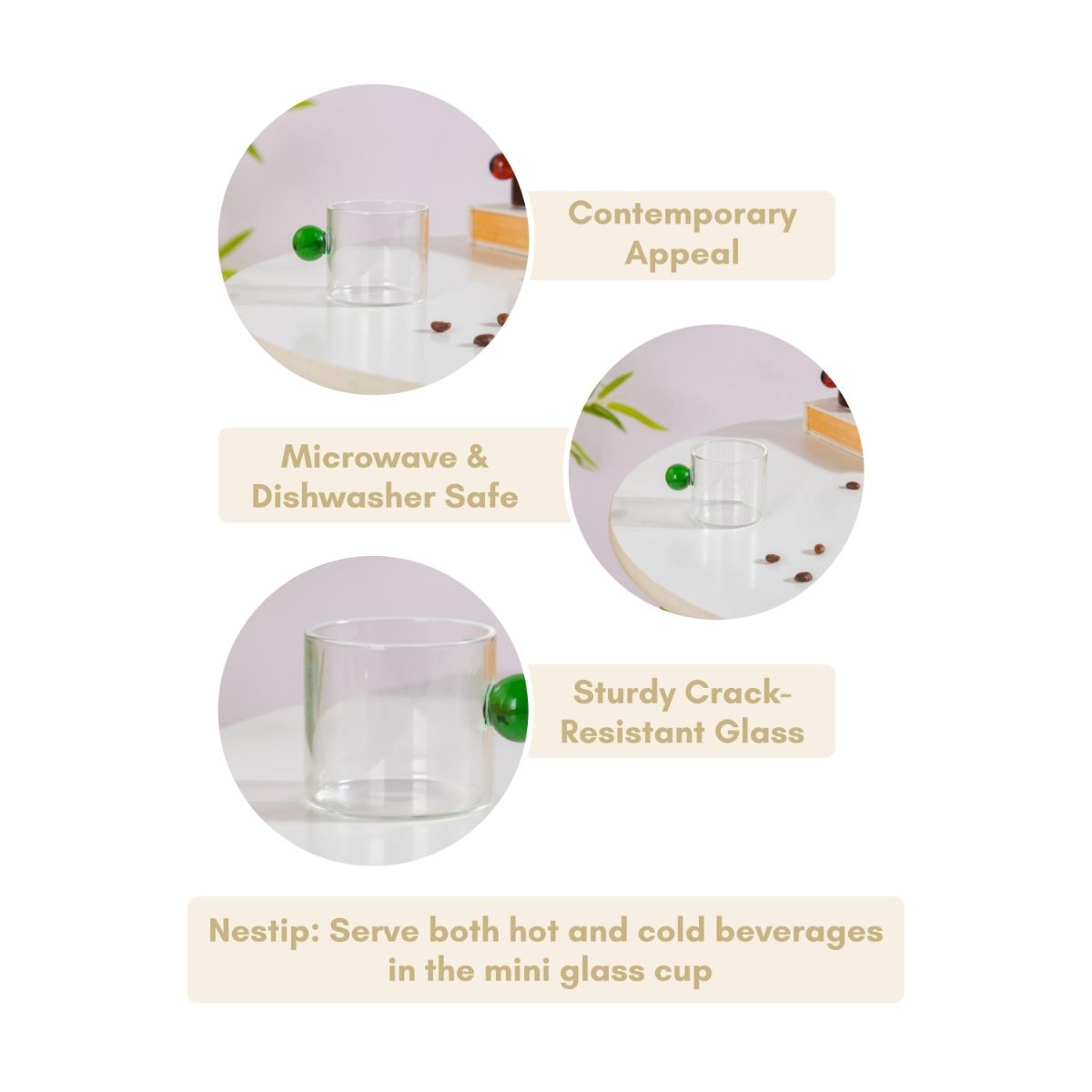 Contemporary Appeal

Microwave & Dishwasher Safe

Sturdy Crack-Resistant Glass

Nestip: Serve both hot and cold beverages in the mini glass cup