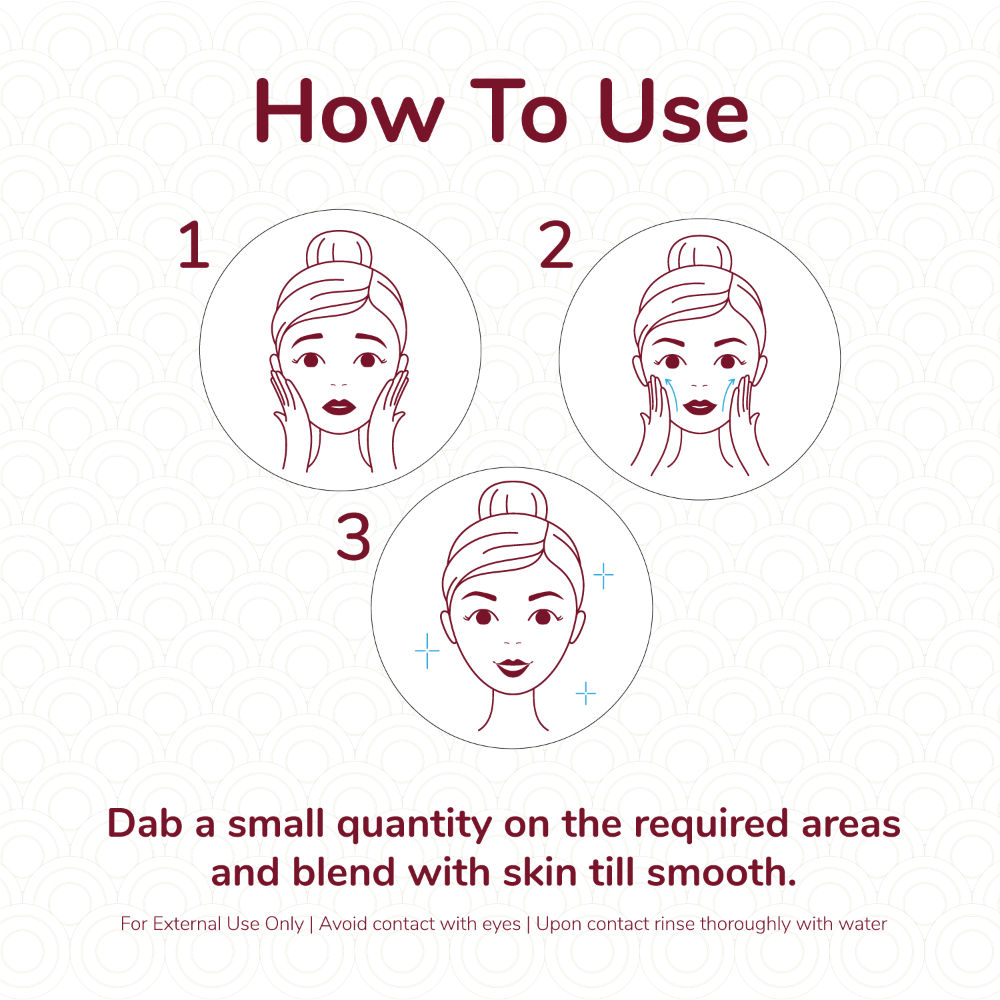 How To Use

1

2

3

Dab a small quantity on the required areas and blend with skin till smooth.

For External Use Only | Avoid contact with eyes | Upon contact rinse thoroughly with water