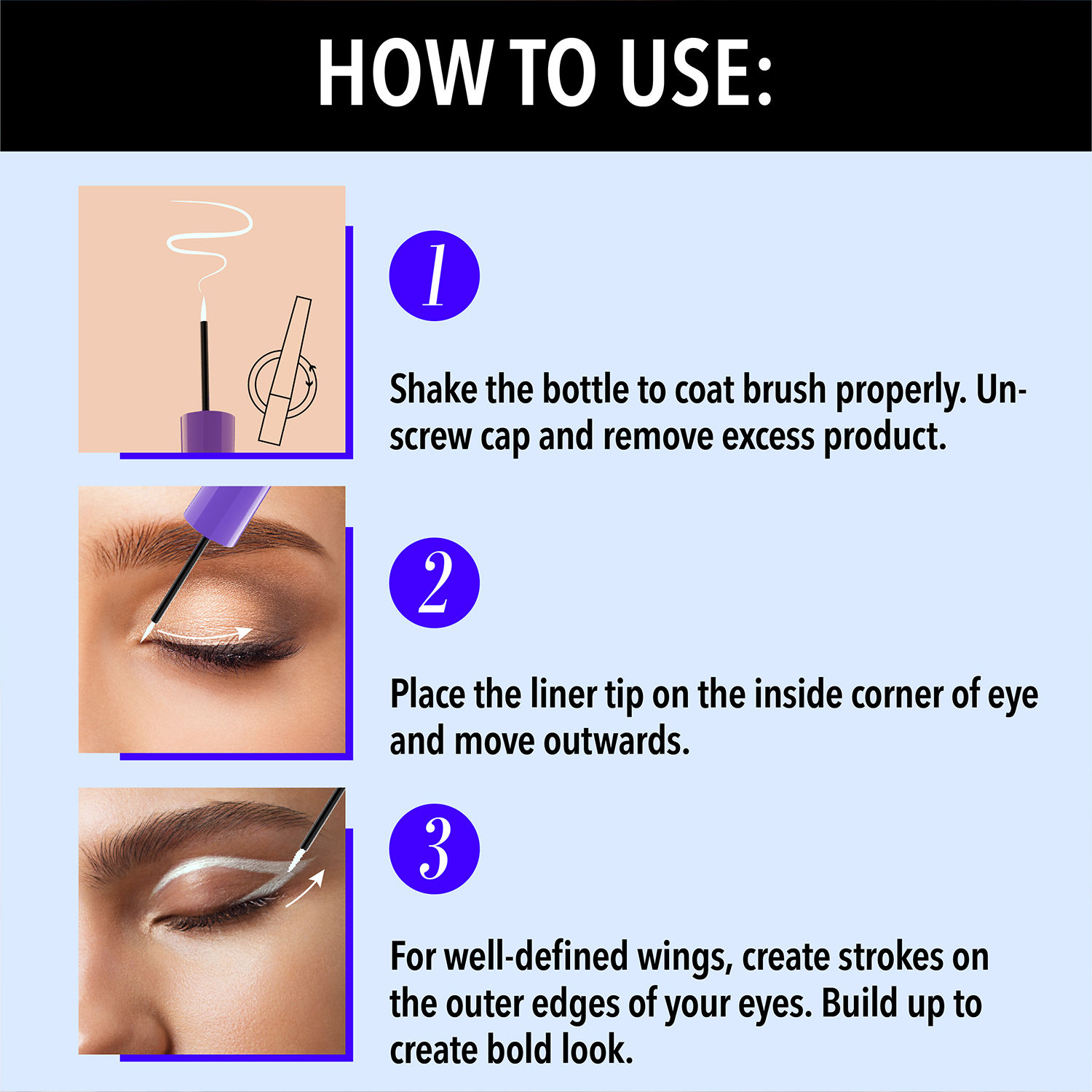 HOW TO USE:

1

Shake the bottle to coat brush properly. Unscrew cap and remove excess product.

2

Place the liner tip on the inside corner of eye and move outwards.

3

For well-defined wings, create strokes on the outer edges of your eyes. Build up to create bold look.