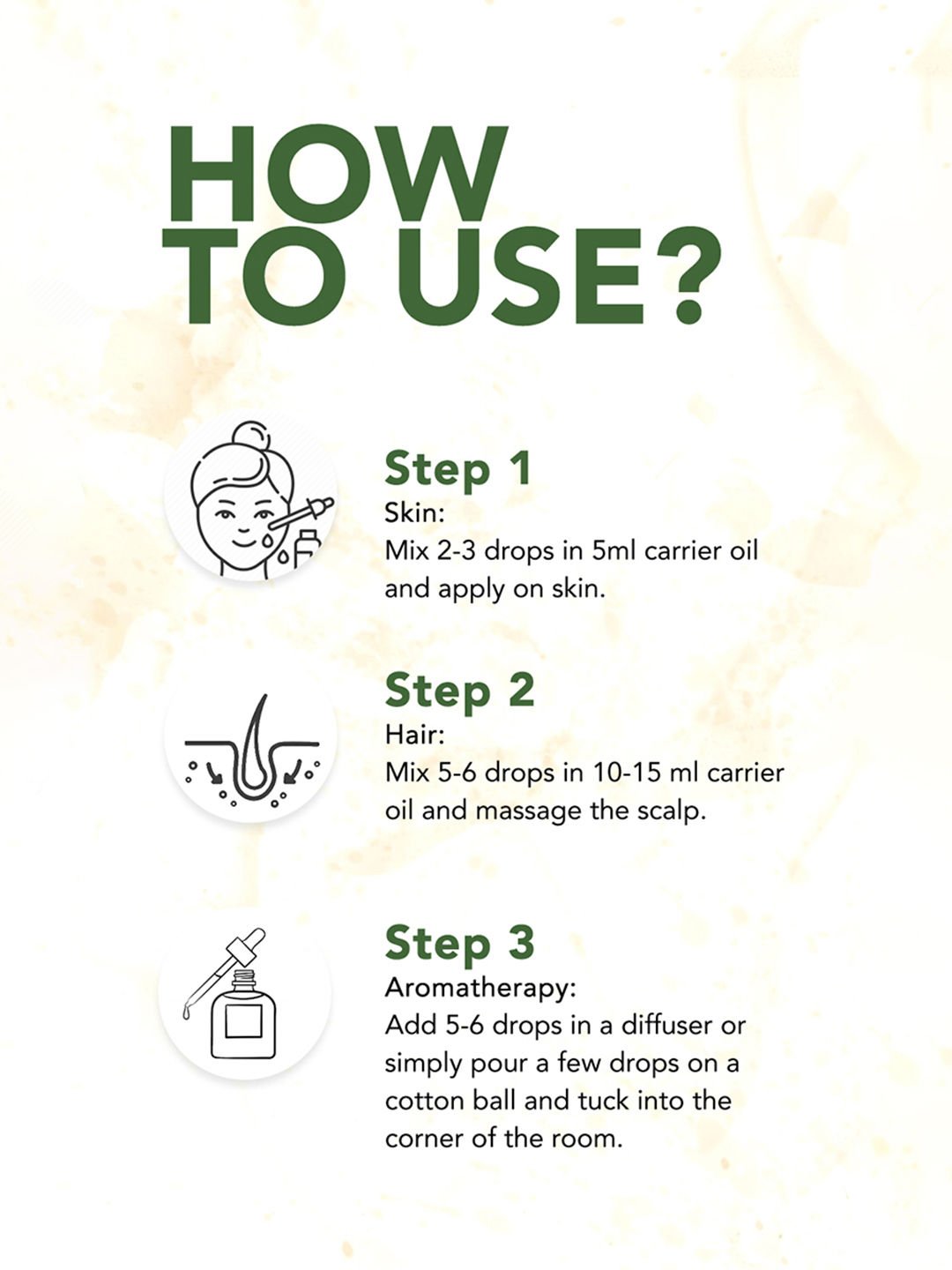 HOW TO USE?

Step 1
Skin:
Mix 2-3 drops in 5ml carrier oil and apply on skin.

Step 2
Hair:
Mix 5-6 drops in 10-15 ml carrier oil and massage the scalp.

Step 3
Aromatherapy:
Add 5-6 drops in a diffuser or simply pour a few drops on a cotton ball and tuck into the corner of the room.