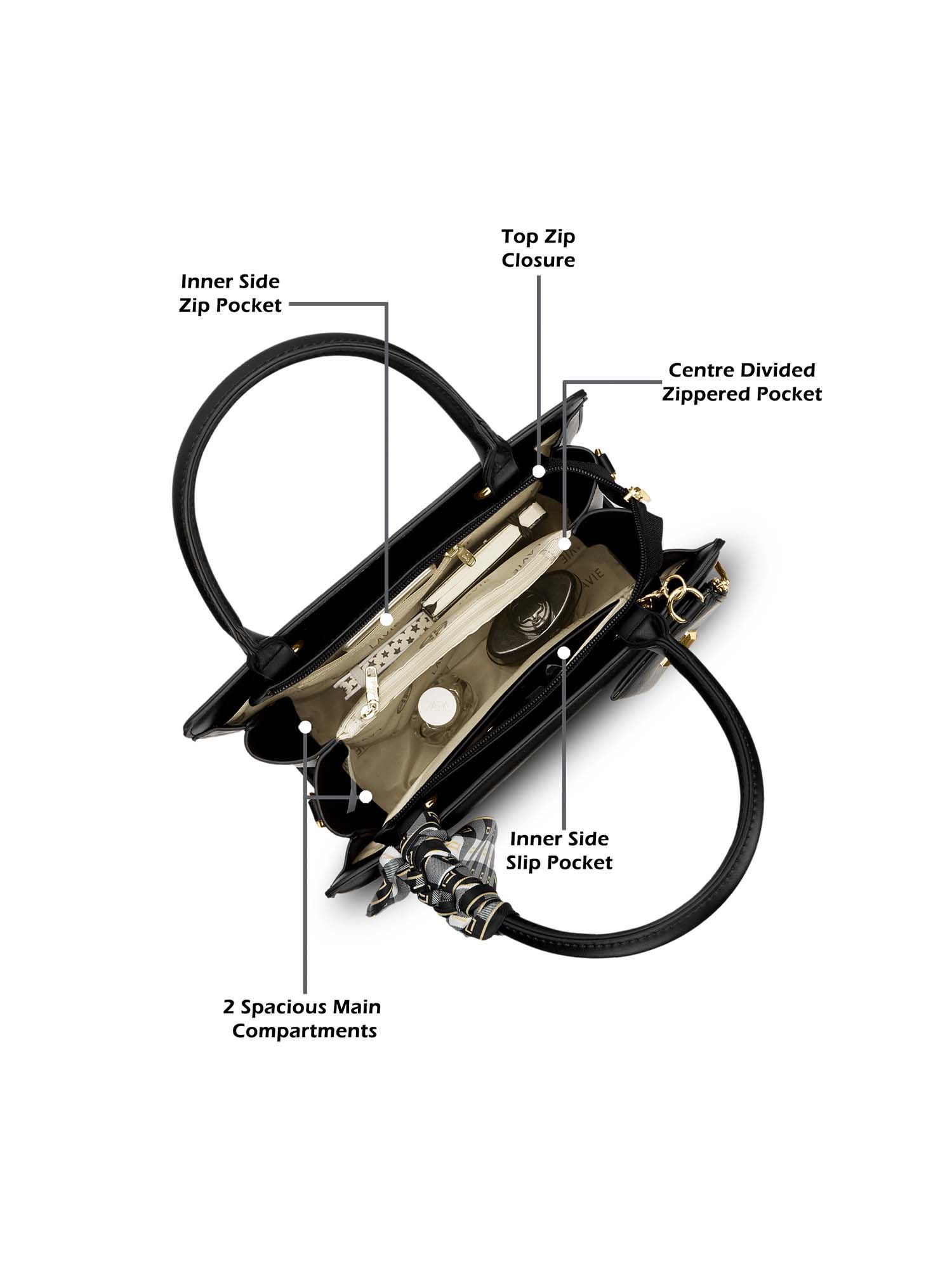 Top Zip Closure

Inner Side Zip Pocket

Centre Divided Zippered Pocket

Inner Side Slip Pocket

2 Spacious Main Compartments