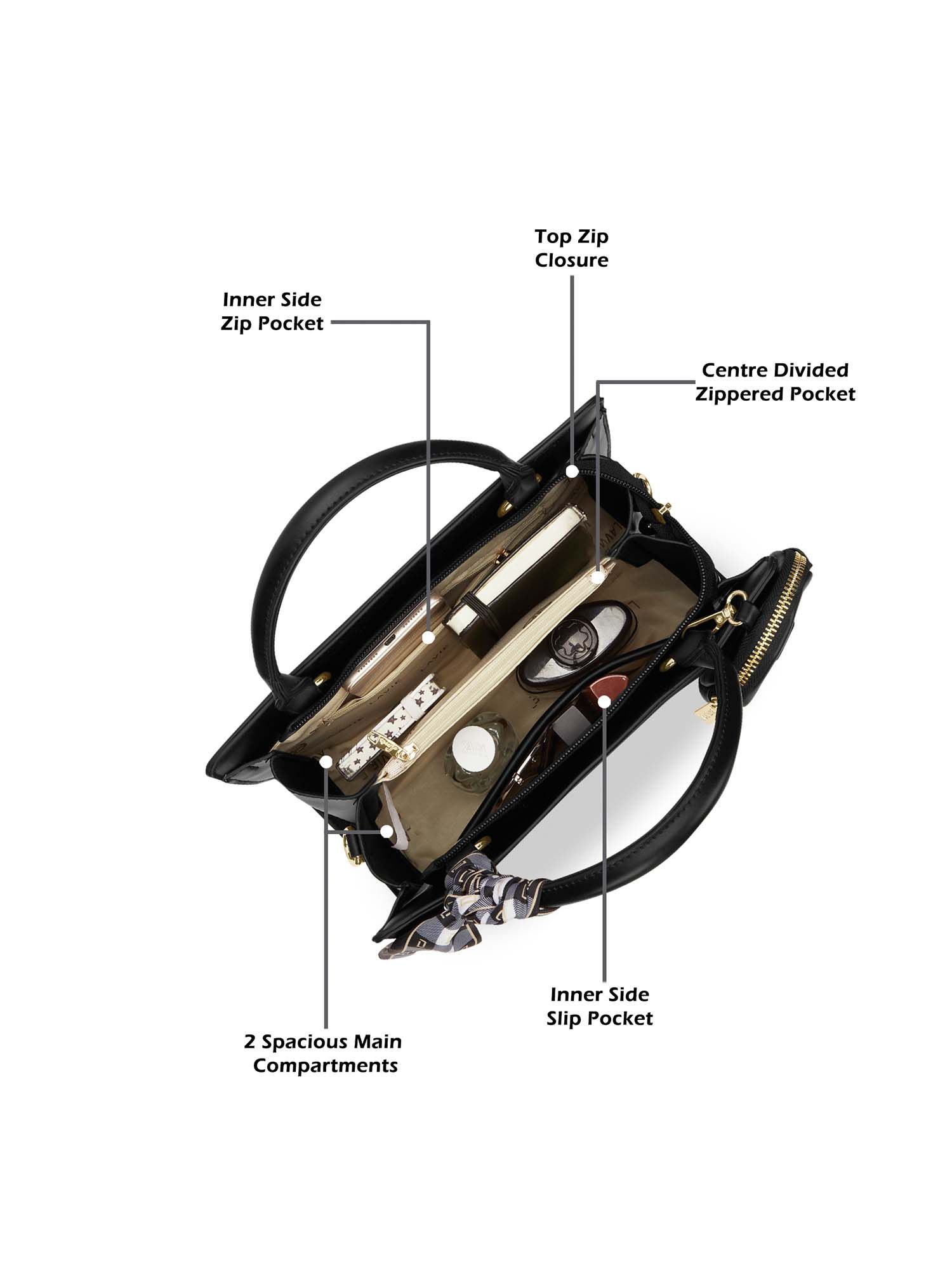 Top Zip Closure

Inner Side Zip Pocket

Centre Divided Zippered Pocket

Inner Side Slip Pocket

2 Spacious Main Compartments