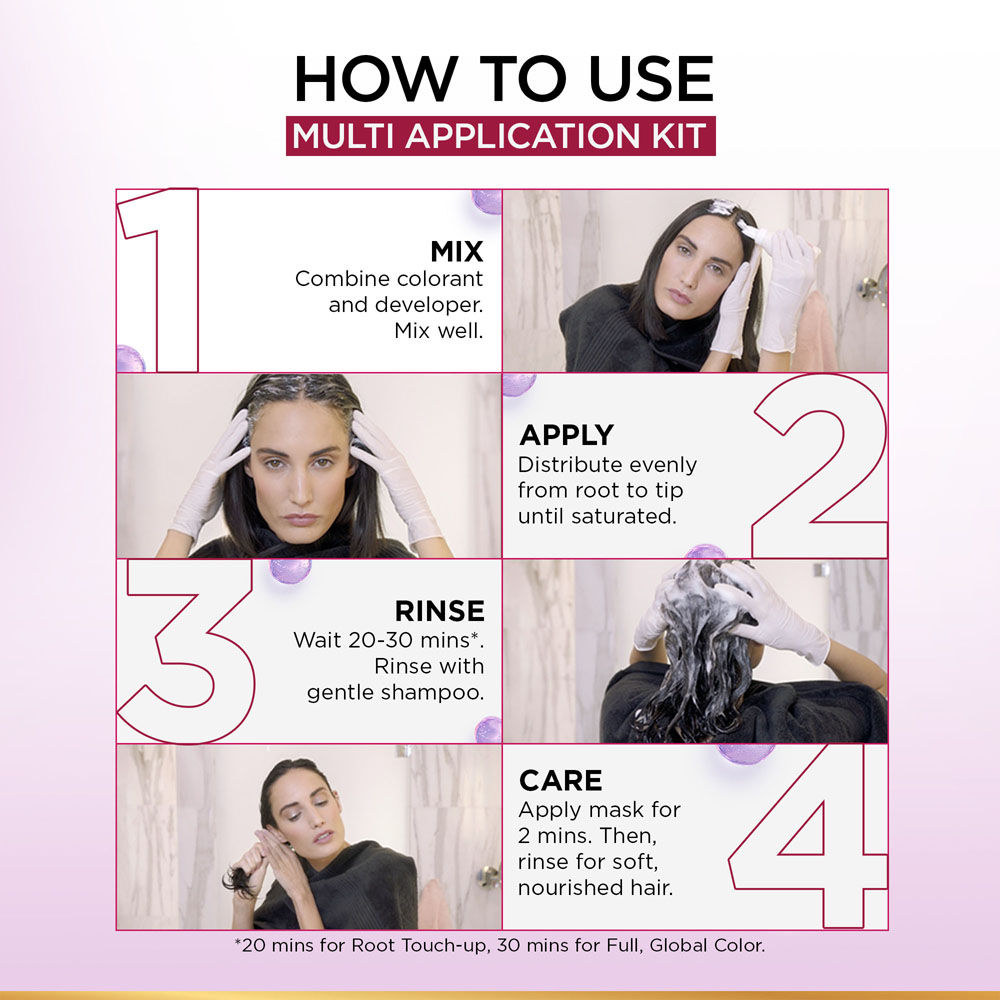 HOW TO USE
MULTI APPLICATION KIT

1
MIX
Combine colorant and developer. Mix well.

2
APPLY
Distribute evenly from root to tip until saturated.

3
RINSE
Wait 20-30 mins*. Rinse with gentle shampoo.

4
CARE
Apply mask for 2 mins. Then, rinse for soft, nourished hair.

*20 mins for Root Touch-up, 30 mins for Full, Global Color.