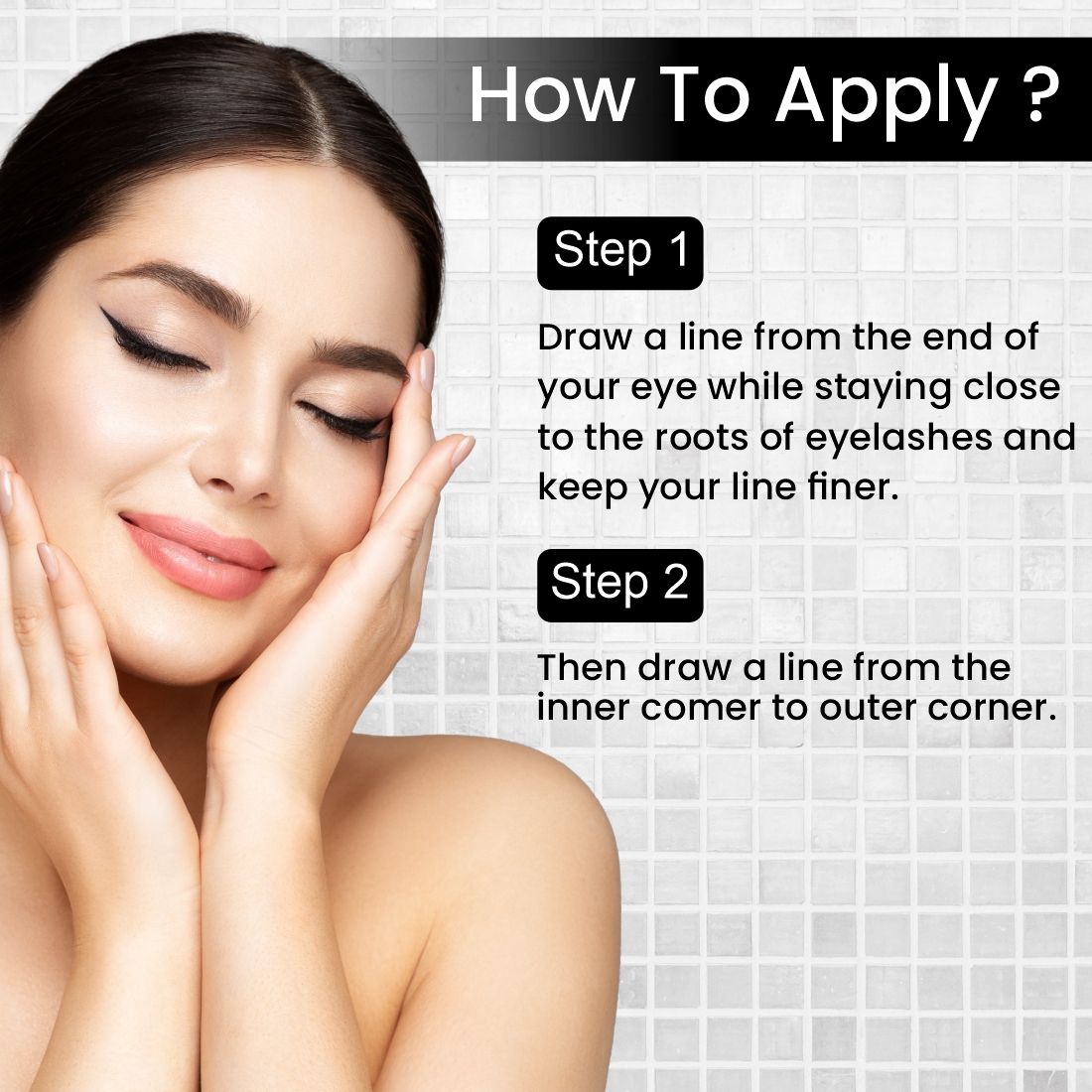 How To Apply ?

Step 1

Draw a line from the end of your eye while staying close to the roots of eyelashes and keep your line finer.

Step 2

Then draw a line from the inner comer to outer corner.