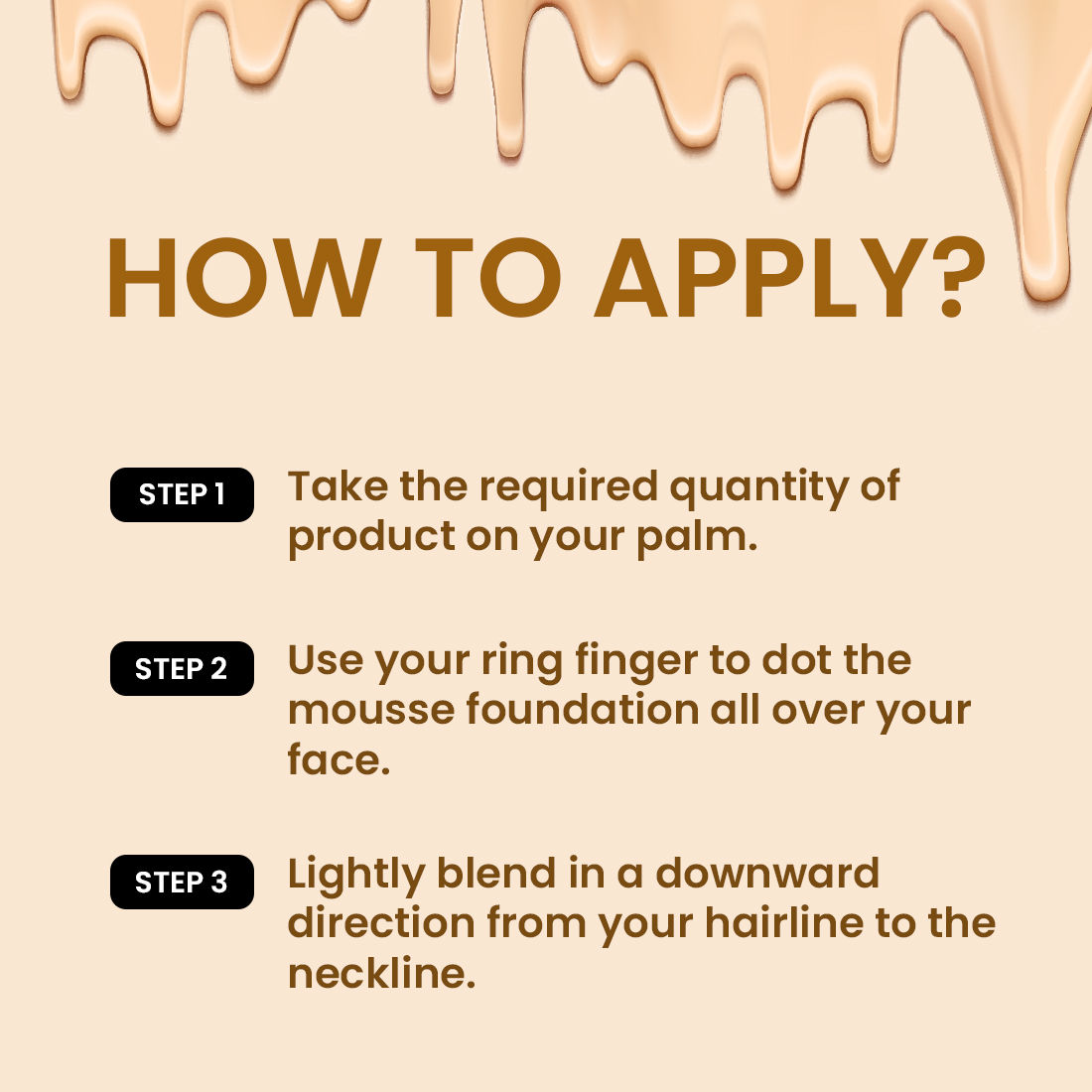 HOW TO APPLY?

STEP 1 Take the required quantity of product on your palm.

STEP 2 Use your ring finger to dot the mousse foundation all over your face.

STEP 3 Lightly blend in a downward direction from your hairline to the neckline.