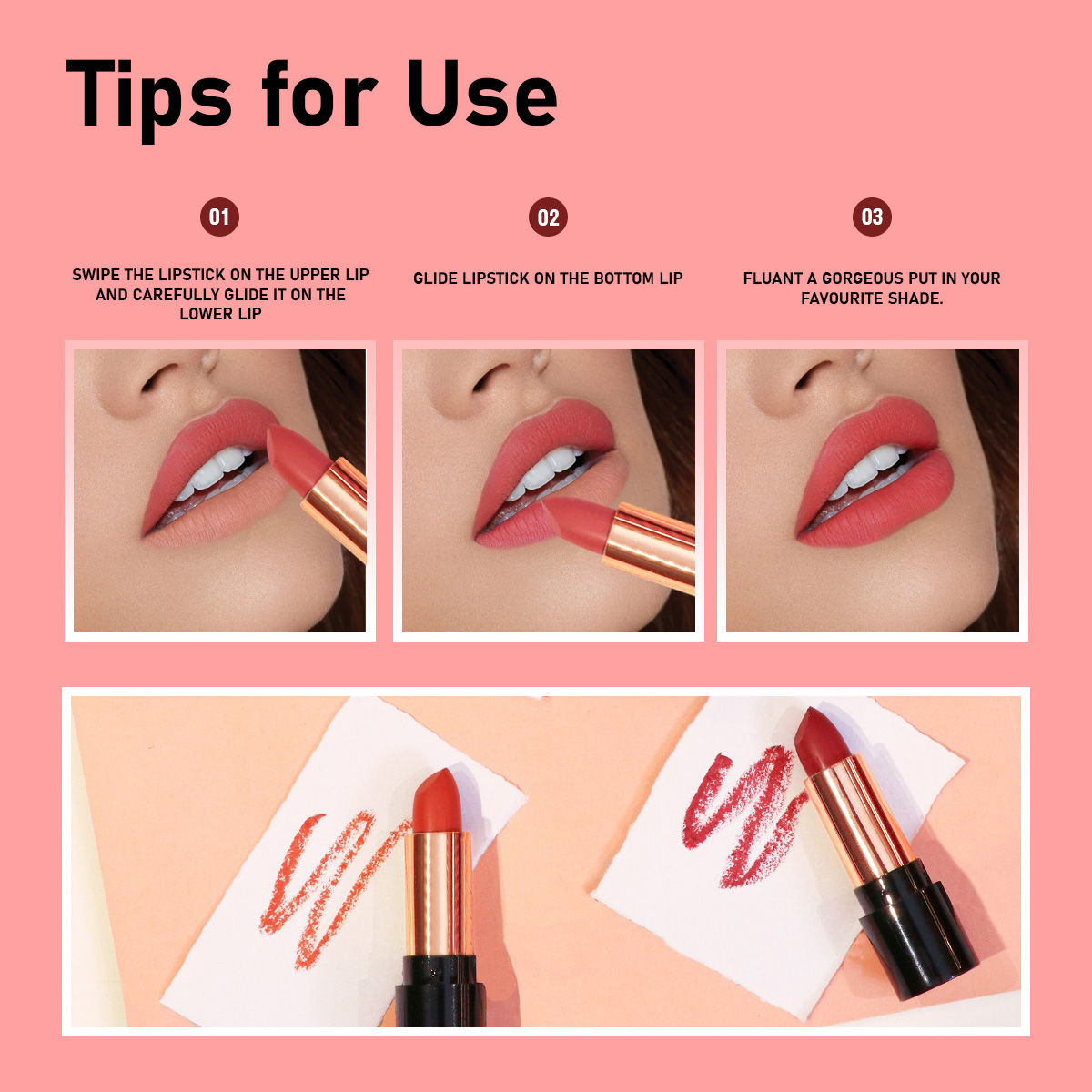 Tips for Use

01

SWIPE THE LIPSTICK ON THE UPPER LIP AND CAREFULLY GLIDE IT ON THE LOWER LIP

02

GLIDE LIPSTICK ON THE BOTTOM LIP

03

FLUANT A GORGEOUS PUT IN YOUR FAVOURITE SHADE.