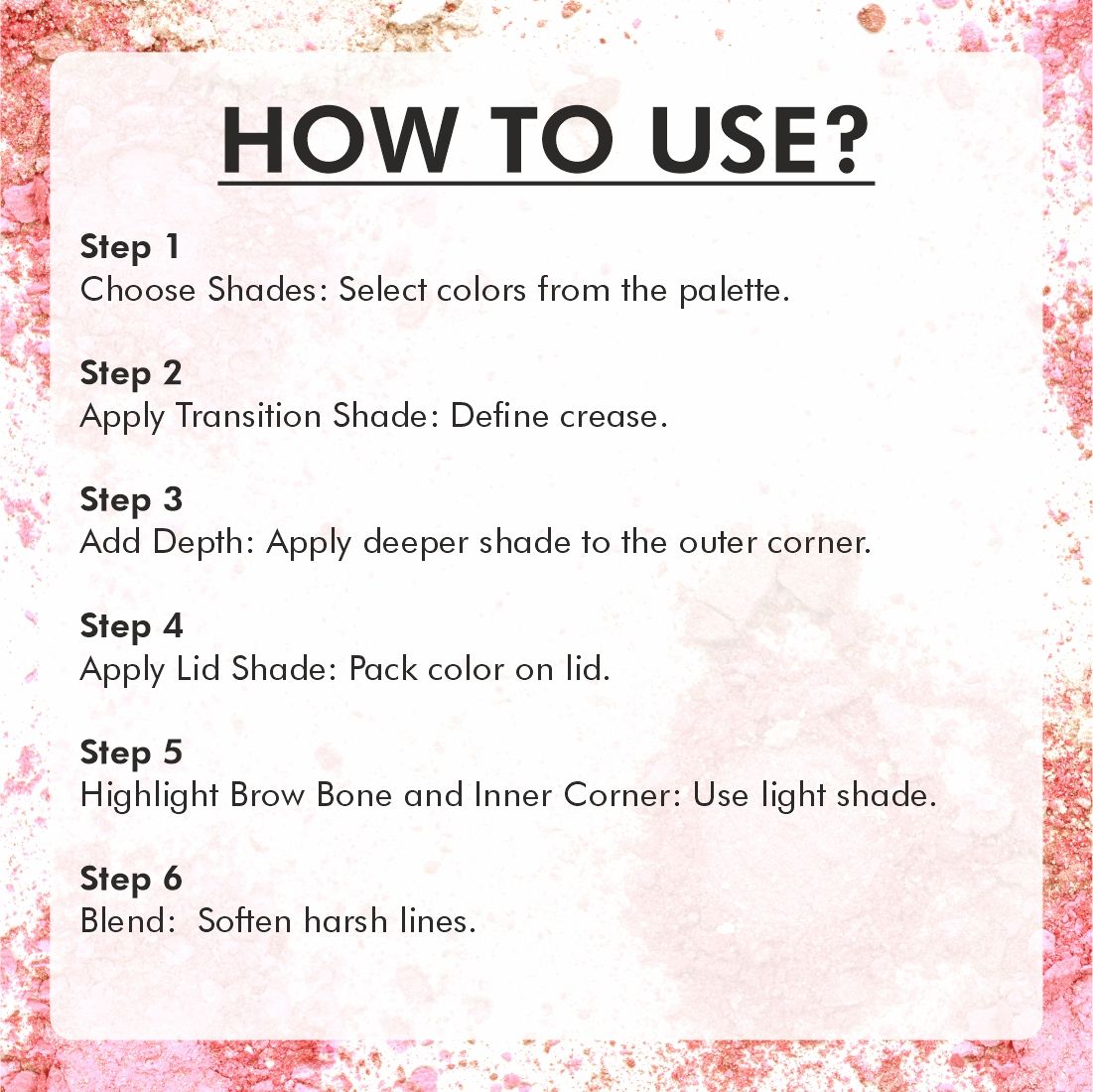 HOW TO USE?

Step 1
Choose Shades: Select colors from the palette.

Step 2
Apply Transition Shade: Define crease.

Step 3
Add Depth: Apply deeper shade to the outer corner.

Step 4
Apply Lid Shade: Pack color on lid.

Step 5
Highlight Brow Bone and Inner Corner: Use light shade.

Step 6
Blend: Soften harsh lines.