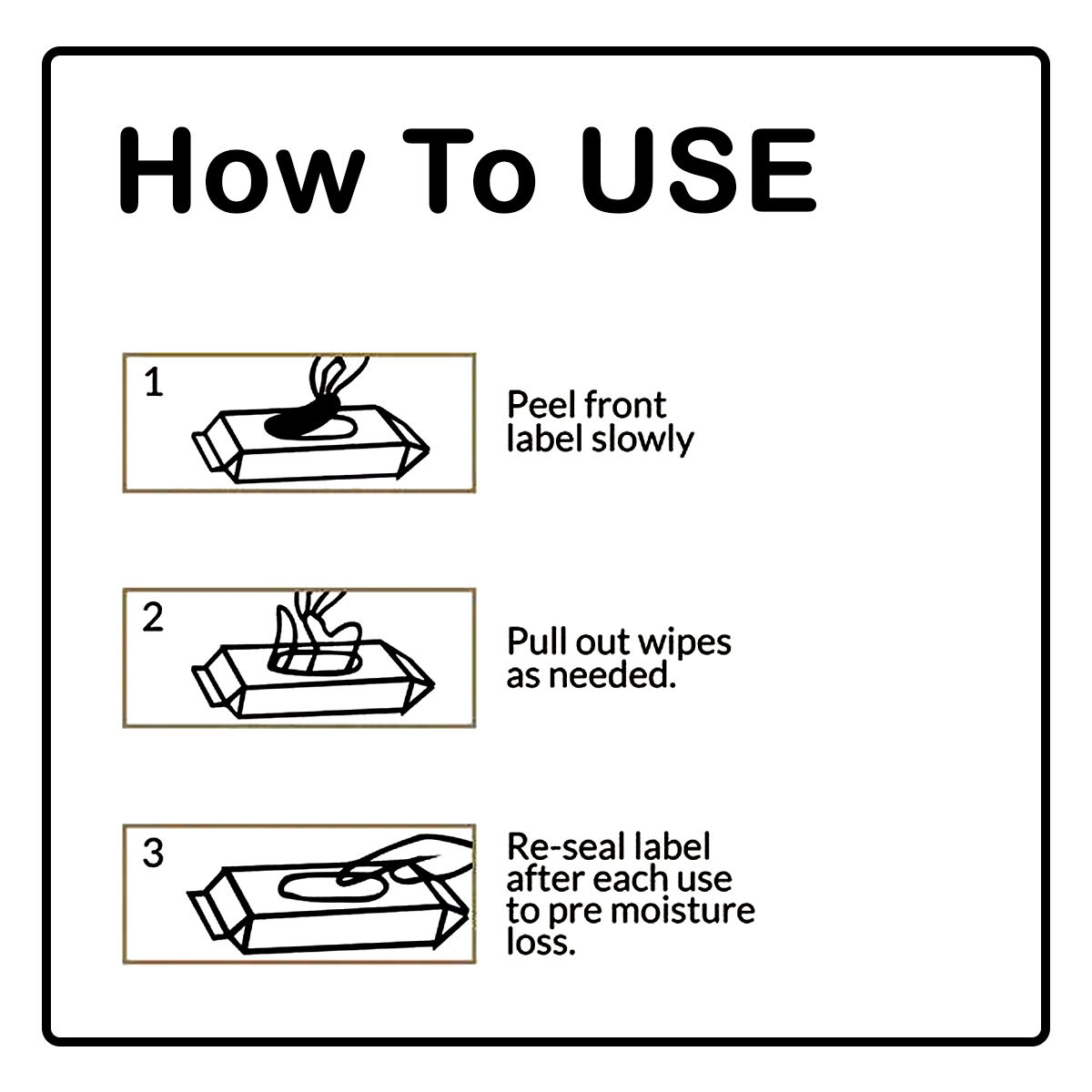 How To USE

1

Peel front label slowly

2

Pull out wipes as needed.

3

Re-seal label after each use to pre moisture loss.