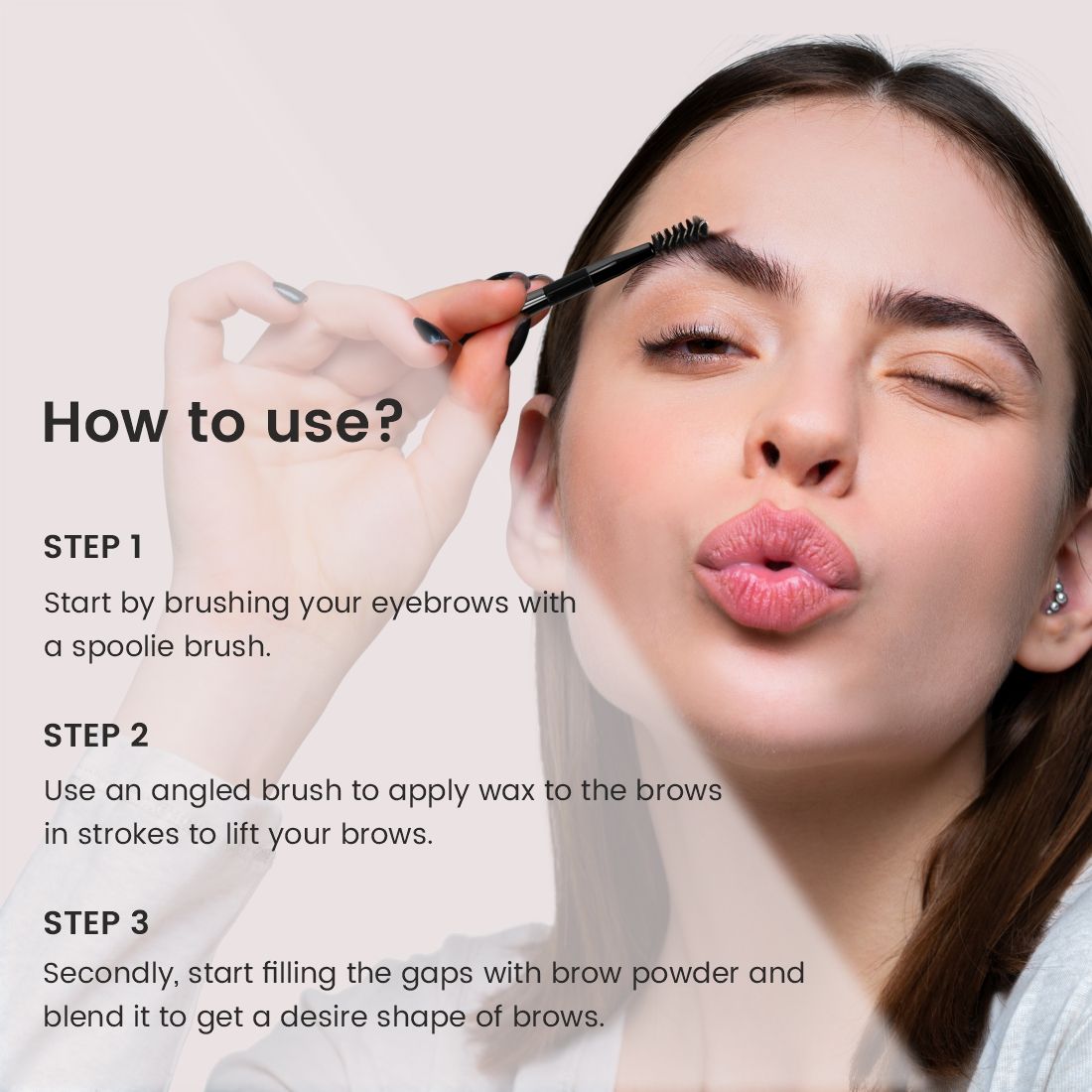 How to use?

STEP 1
Start by brushing your eyebrows with a spoolie brush.

STEP 2
Use an angled brush to apply wax to the brows in strokes to lift your brows.

STEP 3
Secondly, start filling the gaps with brow powder and blend it to get a desire shape of brows.