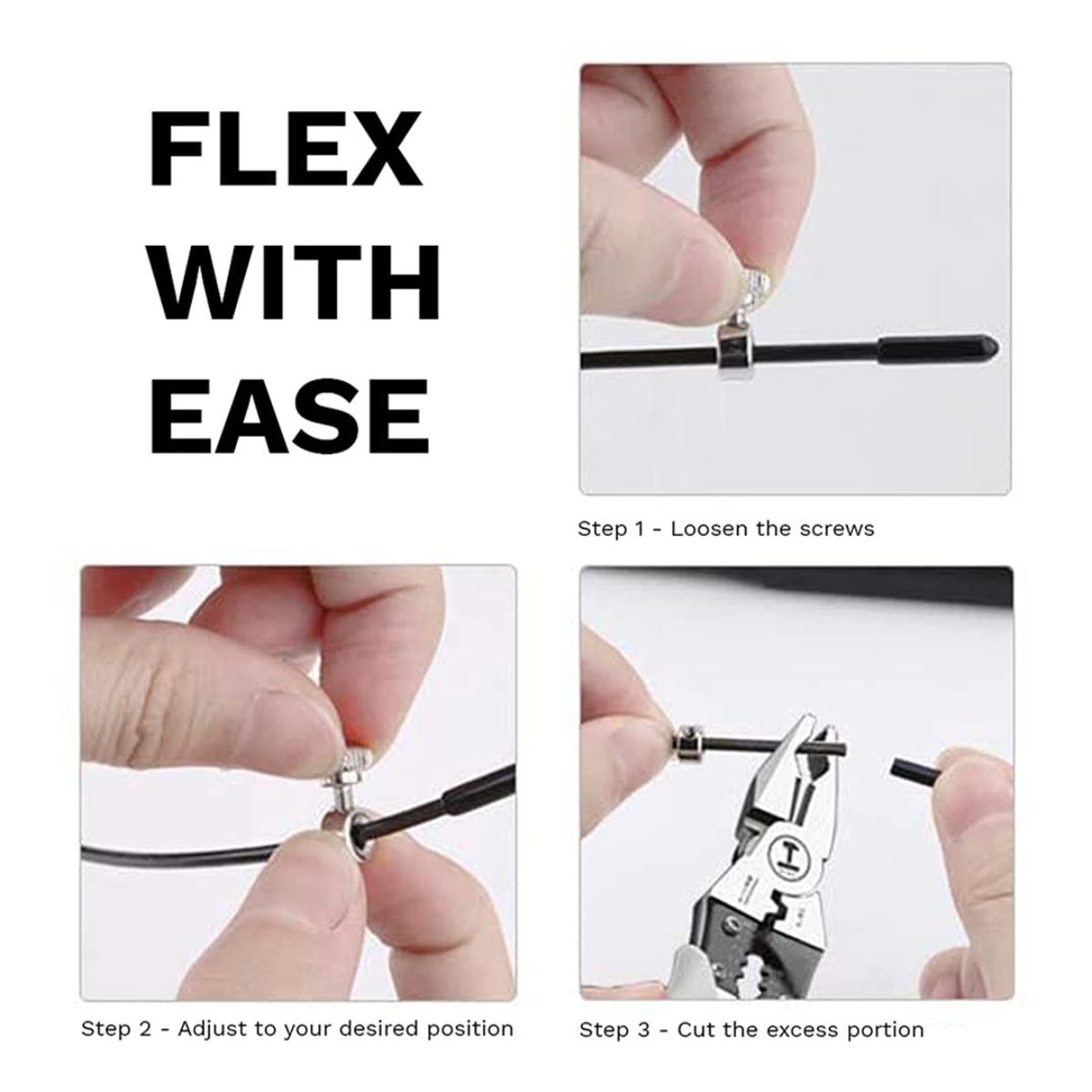 FLEX
WITH
EASE

Step 1 - Loosen the screws

Step 2 - Adjust to your desired position

Step 3 - Cut the excess portion