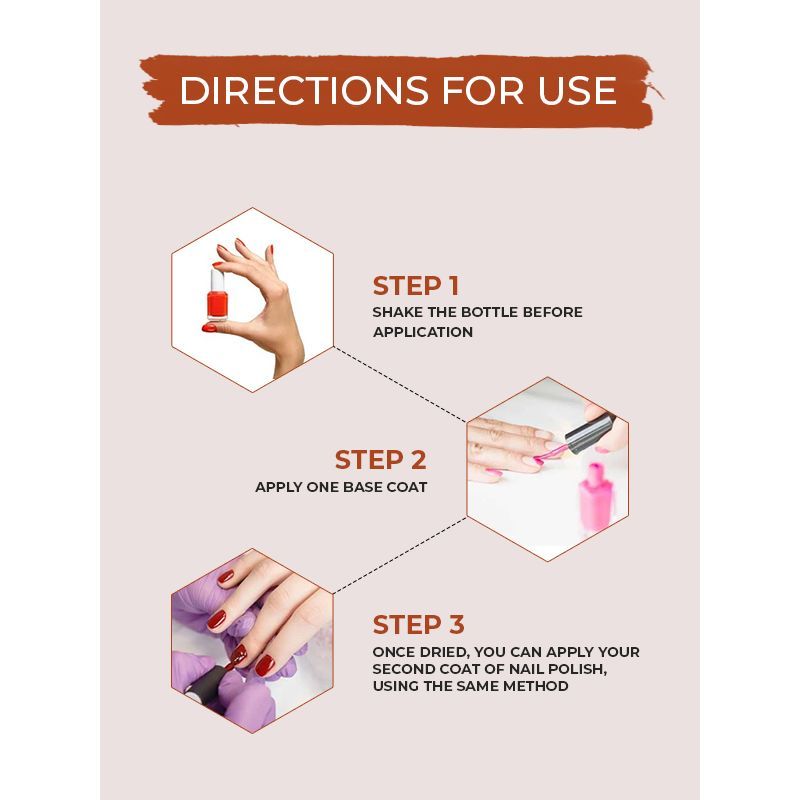 DIRECTIONS FOR USE

STEP 1
SHAKE THE BOTTLE BEFORE APPLICATION

STEP 2
APPLY ONE BASE COAT

STEP 3
ONCE DRIED, YOU CAN APPLY YOUR SECOND COAT OF NAIL POLISH, USING THE SAME METHOD