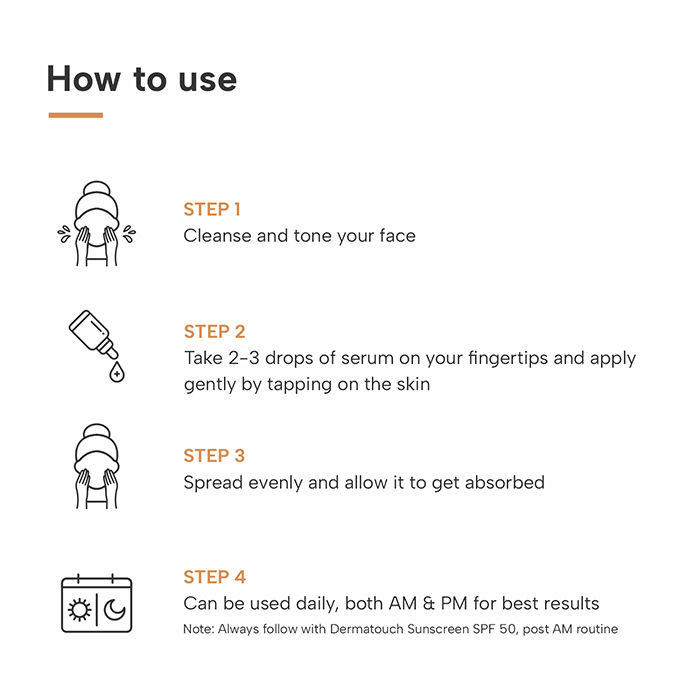 How to use

STEP 1
Cleanse and tone your face

STEP 2
Take 2-3 drops of serum on your fingertips and apply gently by tapping on the skin

STEP 3
Spread evenly and allow it to get absorbed

STEP 4
Can be used daily, both AM & PM for best results
Note: Always follow with Dermatouch Sunscreen SPF 50, post AM routine