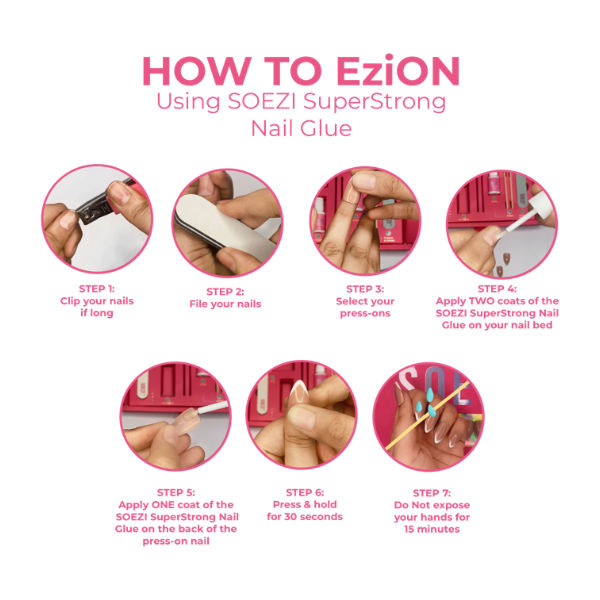 HOW TO EziON
Using SOEZI SuperStrong Nail Glue

STEP 1:
Clip your nails if long

STEP 2:
File your nails

STEP 3:
Select your press-ons

STEP 4:
Apply TWO coats of the SOEZI SuperStrong Nail Glue on your nail bed

STEP 5:
Apply ONE coat of the SOEZI SuperStrong Nail Glue on the back of the press-on nail

STEP 6:
Press & hold for 30 seconds

STEP 7:
Do Not expose your hands for 15 minutes