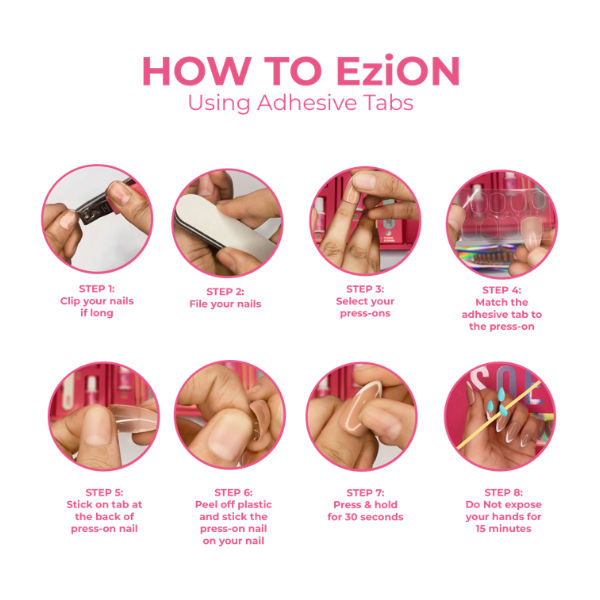 HOW TO EziON
Using Adhesive Tabs

STEP 1:
Clip your nails if long

STEP 2:
File your nails

STEP 3:
Select your press-ons

STEP 4:
Match the adhesive tab to the press-on

STEP 5:
Stick on tab at the back of press-on nail

STEP 6:
Peel off plastic and stick the press-on nail on your nail

STEP 7:
Press & hold for 30 seconds

STEP 8:
Do Not expose your hands for 15 minutes