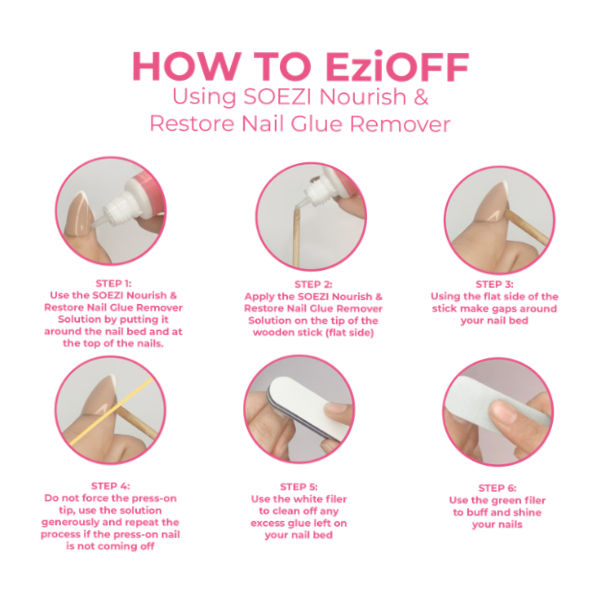 HOW TO EziOFF
Using SOEZI Nourish & Restore Nail Glue Remover

STEP 1:
Use the SOEZI Nourish & Restore Nail Glue Remover Solution by putting it around the nail bed and at the top of the nails.

STEP 2:
Apply the SOEZI Nourish & Restore Nail Glue Remover Solution on the tip of the wooden stick (flat side)

STEP 3:
Using the flat side of the stick make gaps around your nail bed

STEP 4:
Do not force the press-on tip, use the solution generously and repeat the process if the press-on nail is not coming off

STEP 5:
Use the white filer to clean off any excess glue left on your nail bed

STEP 6:
Use the green filer to buff and shine your nails