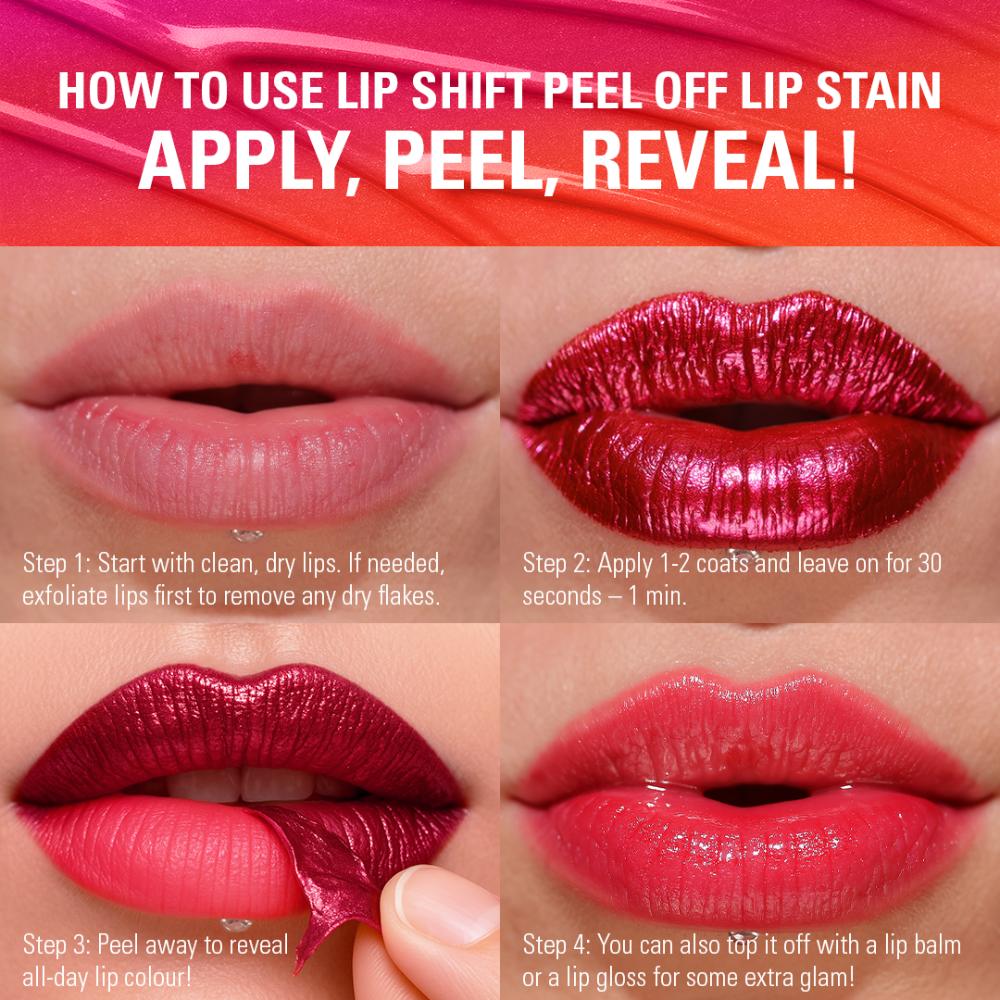 HOW TO USE LIP SHIFT PEEL OFF LIP STAIN
APPLY, PEEL, REVEAL!

Step 1: Start with clean, dry lips. If needed, exfoliate lips first to remove any dry flakes.

Step 2: Apply 1-2 coats and leave on for 30 seconds – 1 min.

Step 3: Peel away to reveal all-day lip colour!

Step 4: You can also top it off with a lip balm or a lip gloss for some extra glam!