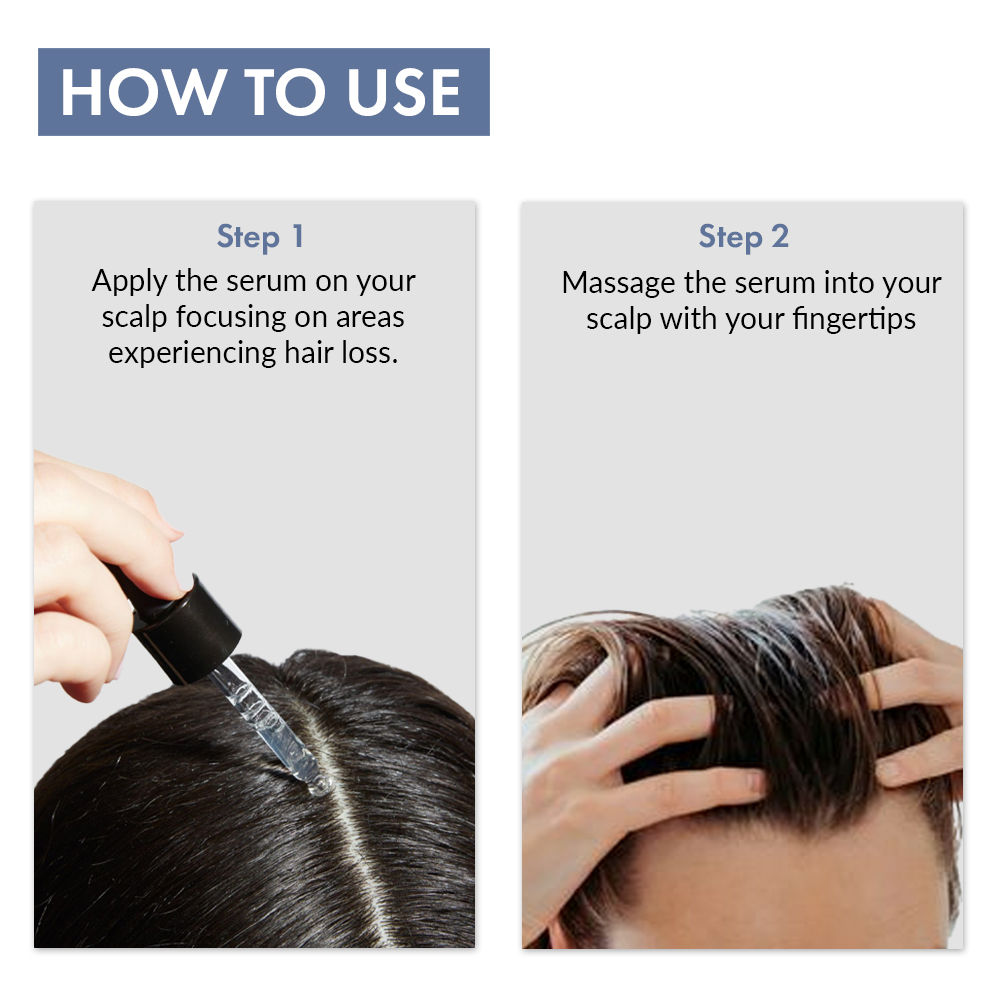 HOW TO USE

Step 1
Apply the serum on your scalp focusing on areas experiencing hair loss.

Step 2
Massage the serum into your scalp with your fingertips