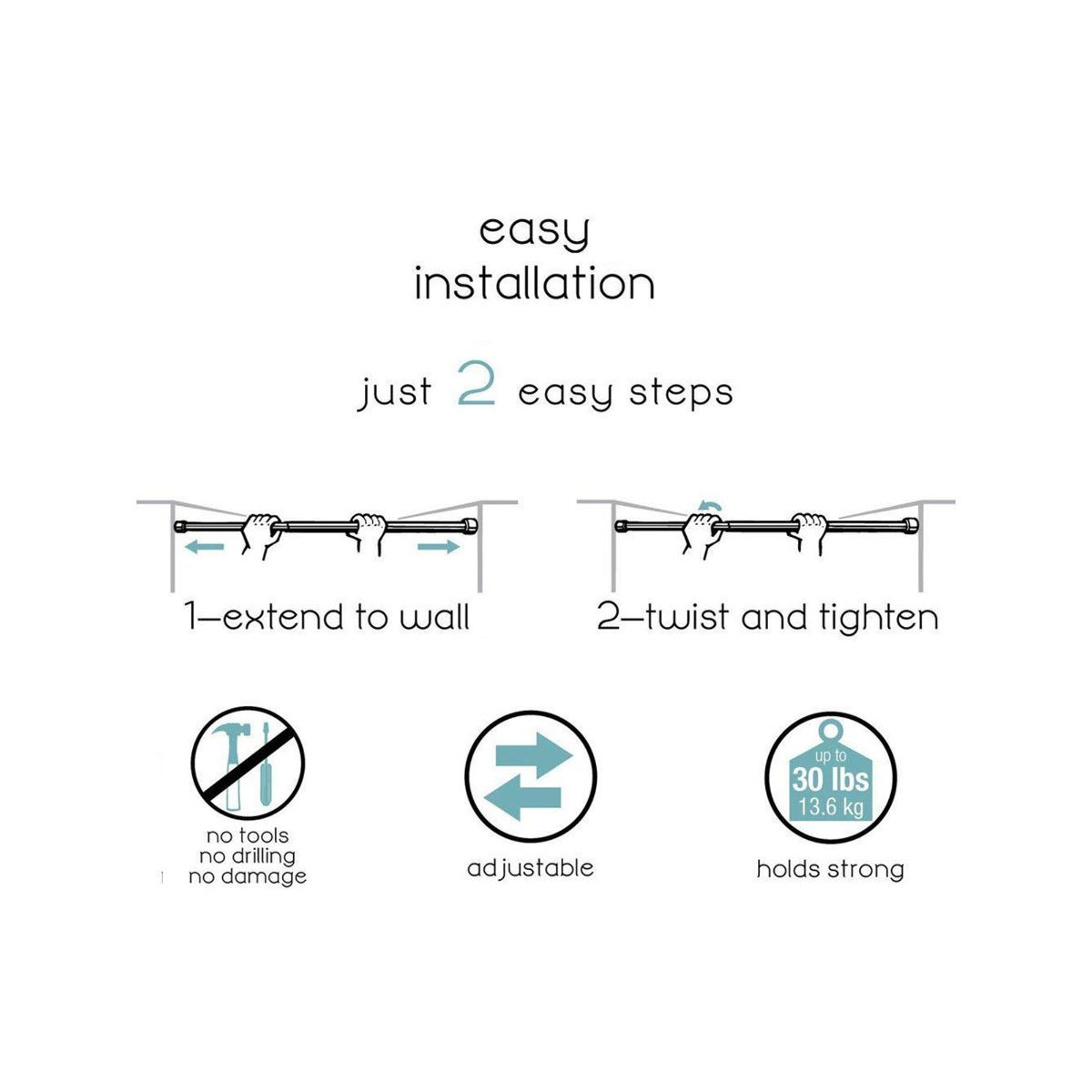 easy
installation

just 2 easy steps

1–extend to wall

2–twist and tighten

no tools
no drilling
no damage

adjustable

up to
30 lbs
13.6 kg

holds strong