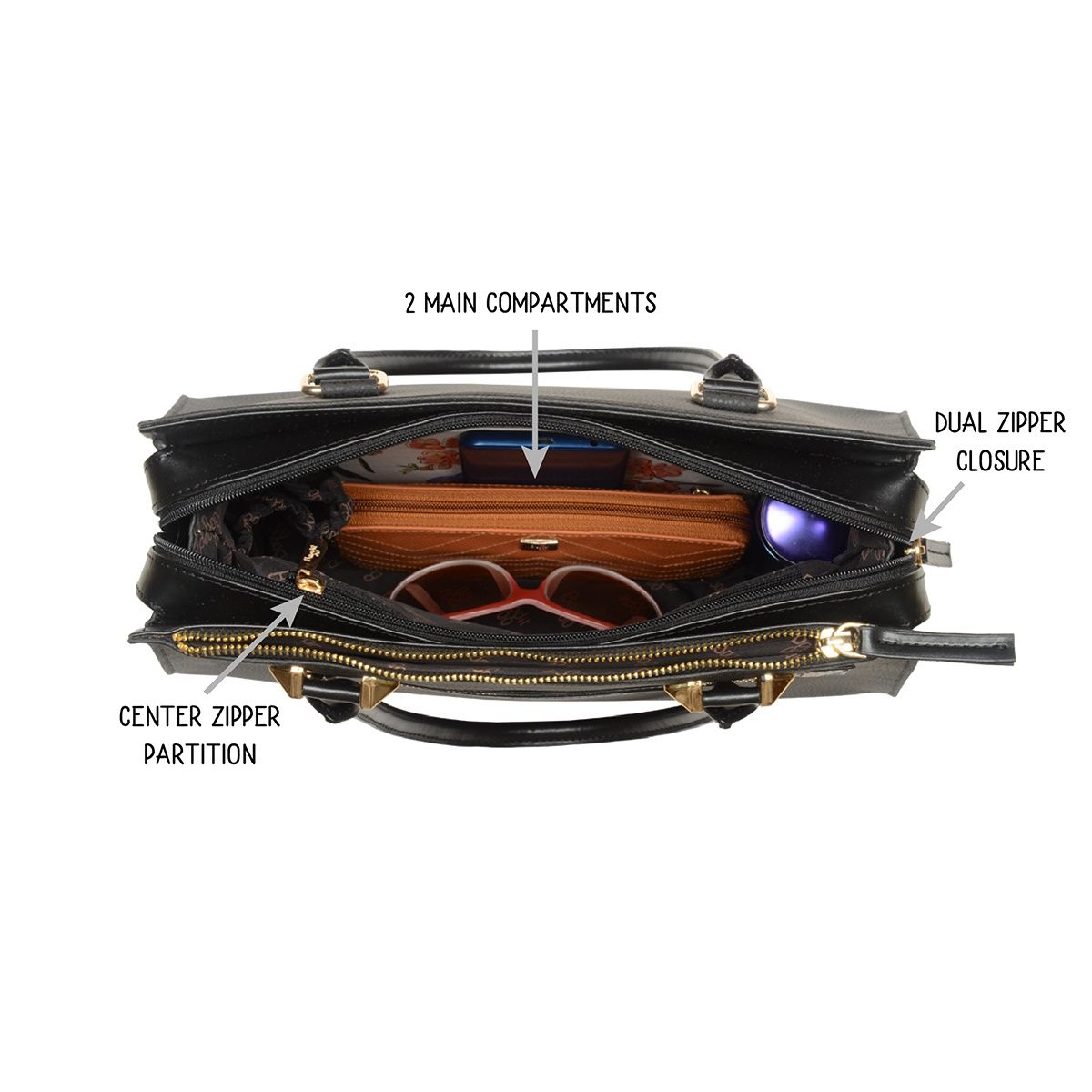 2 MAIN COMPARTMENTS

DUAL ZIPPER CLOSURE

CENTER ZIPPER PARTITION