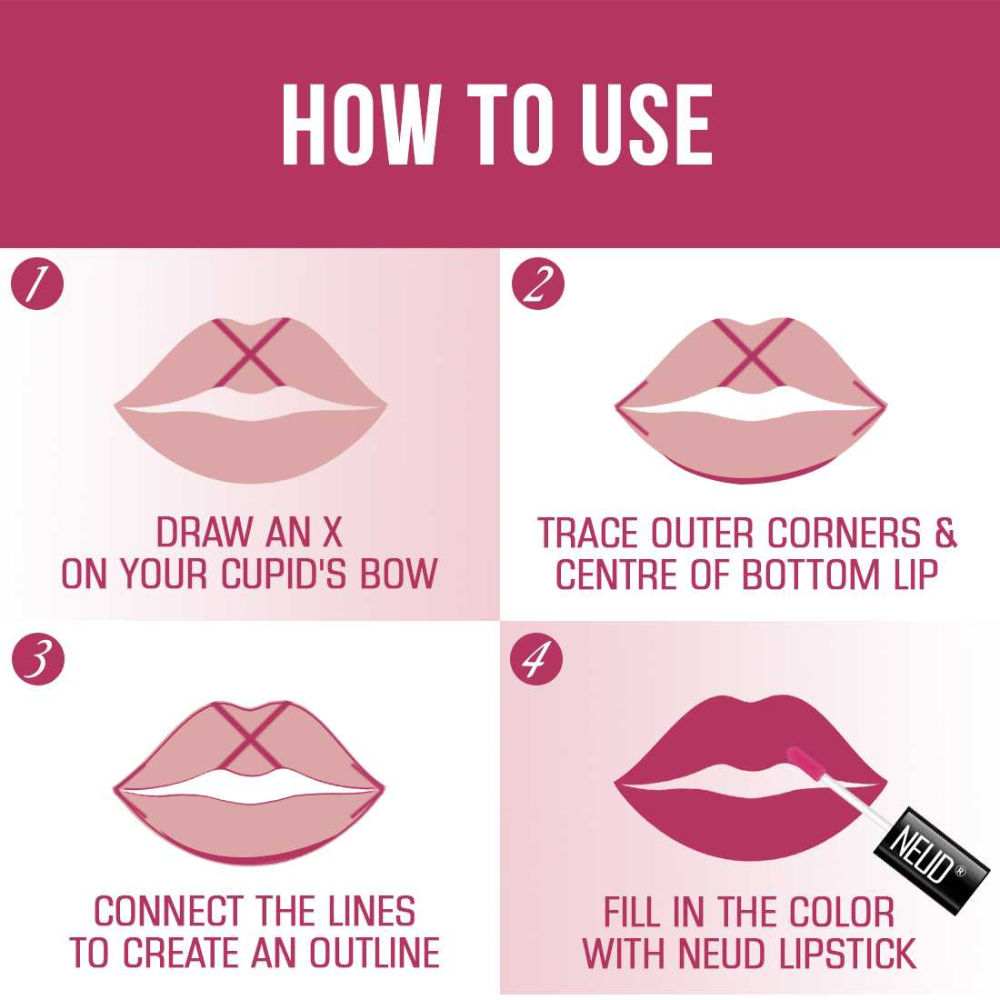 HOW TO USE

1

DRAW AN X
ON YOUR CUPID'S BOW

2

TRACE OUTER CORNERS &
CENTRE OF BOTTOM LIP

3

CONNECT THE LINES
TO CREATE AN OUTLINE

4

NEUD®

FILL IN THE COLOR
WITH NEUD LIPSTICK