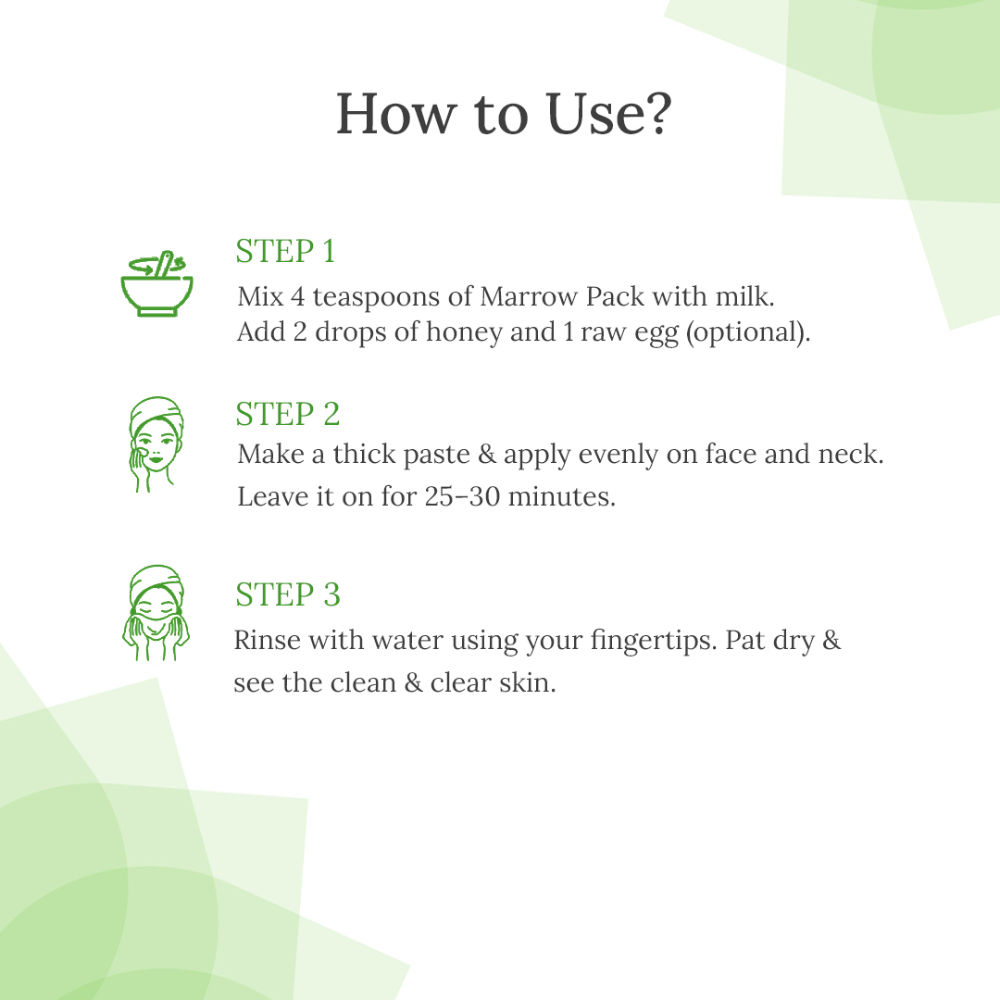 How to Use?

STEP 1
Mix 4 teaspoons of Marrow Pack with milk. Add 2 drops of honey and 1 raw egg (optional).

STEP 2
Make a thick paste & apply evenly on face and neck. Leave it on for 25–30 minutes.

STEP 3
Rinse with water using your fingertips. Pat dry & see the clean & clear skin.