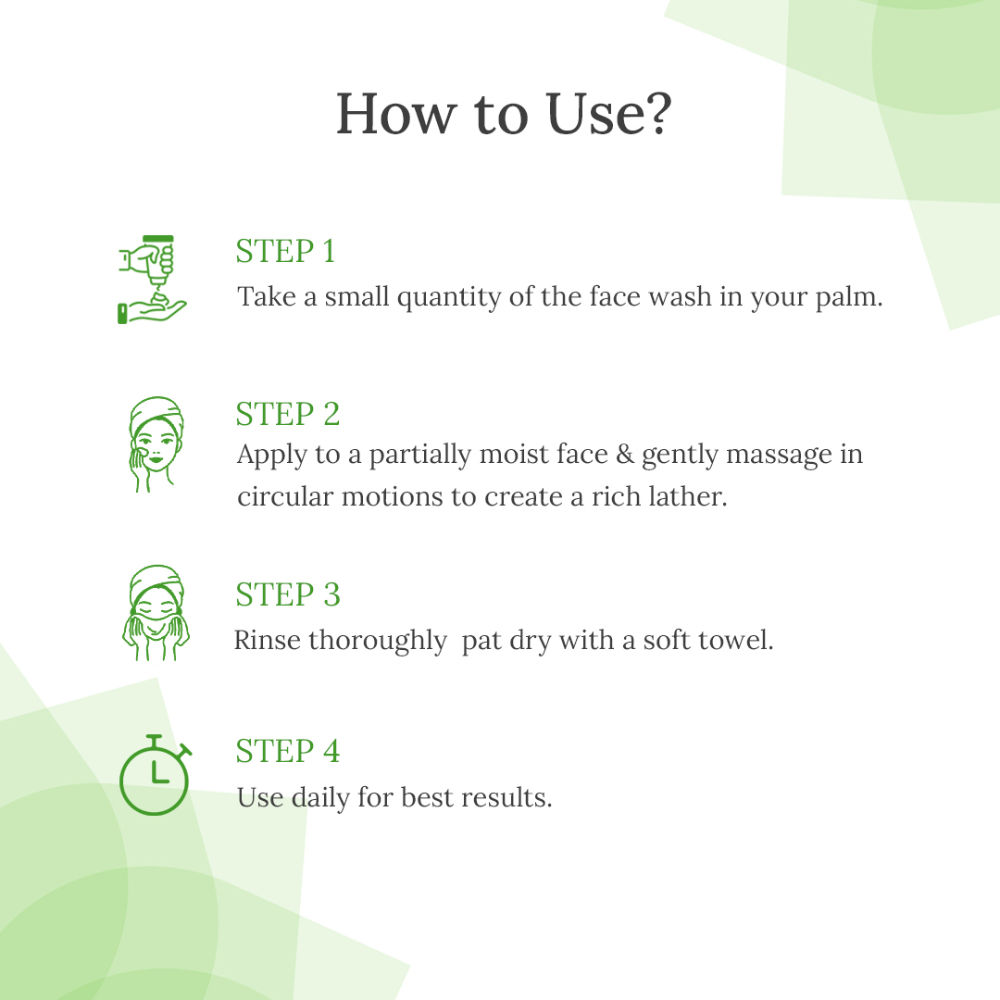 How to Use?

STEP 1
Take a small quantity of the face wash in your palm.

STEP 2
Apply to a partially moist face & gently massage in circular motions to create a rich lather.

STEP 3
Rinse thoroughly  pat dry with a soft towel.

STEP 4
Use daily for best results.