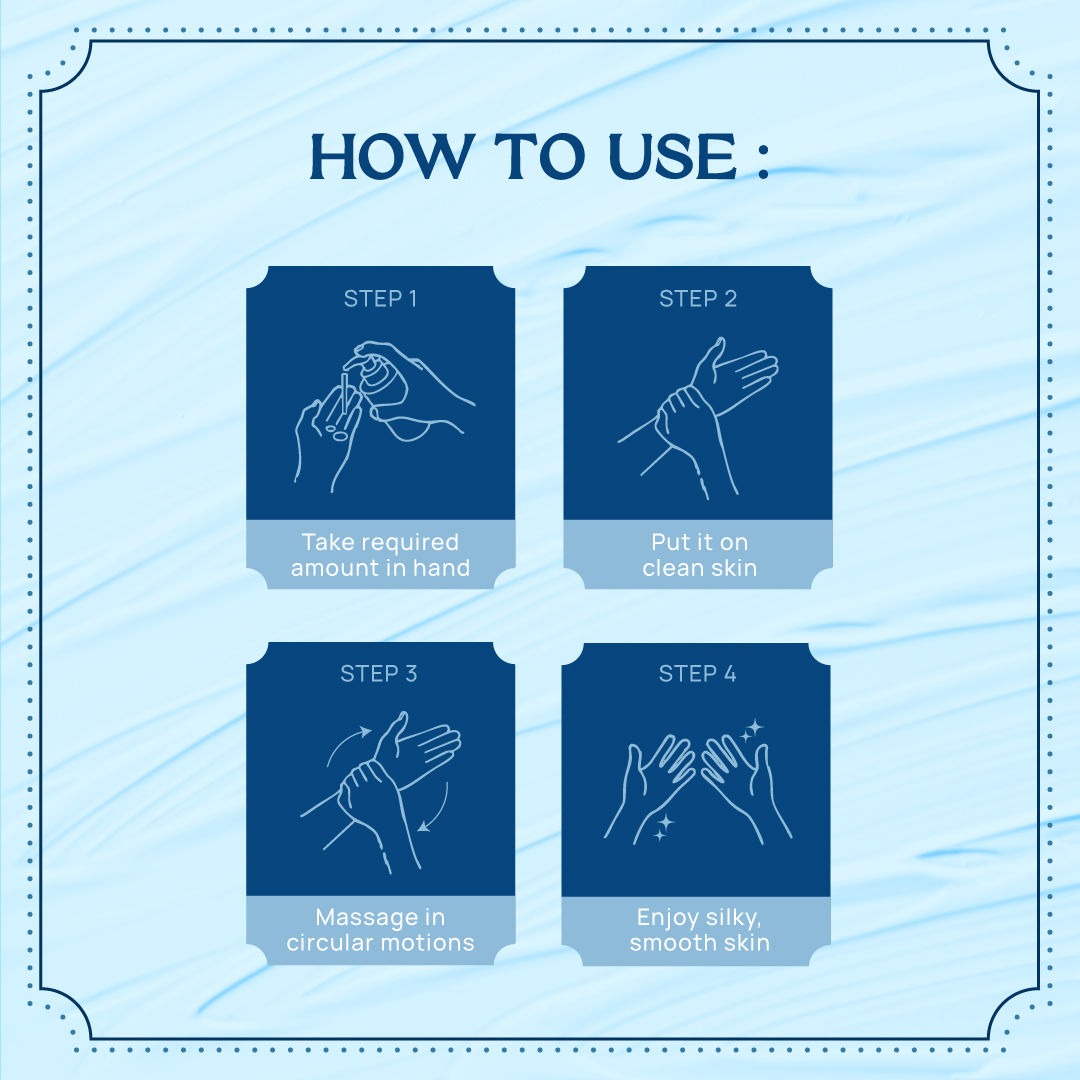 HOW TO USE :

STEP 1

Take required amount in hand

STEP 2

Put it on clean skin

STEP 3

Massage in circular motions

STEP 4

Enjoy silky, smooth skin