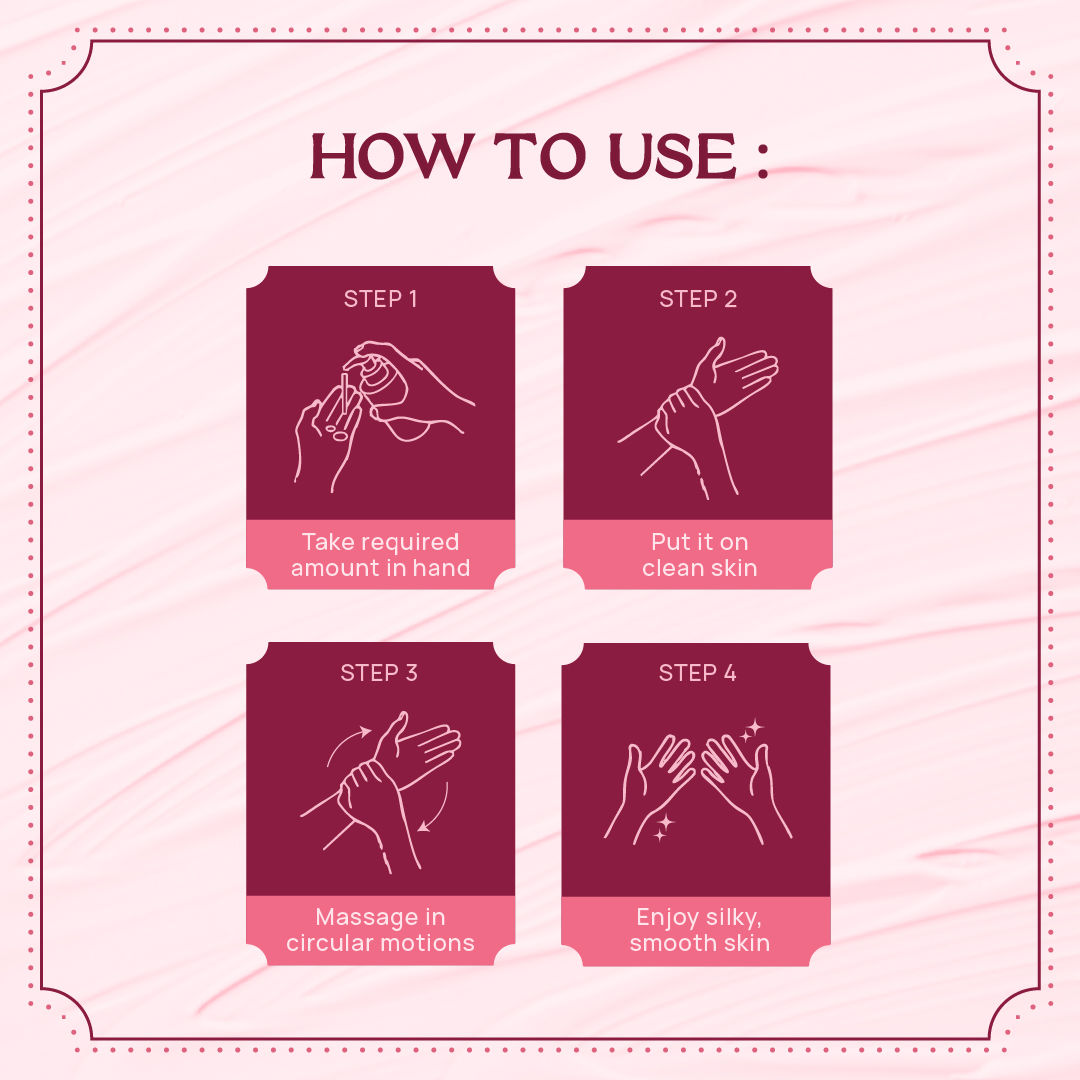 HOW TO USE :

STEP 1

Take required amount in hand

STEP 2

Put it on clean skin

STEP 3

Massage in circular motions

STEP 4

Enjoy silky, smooth skin