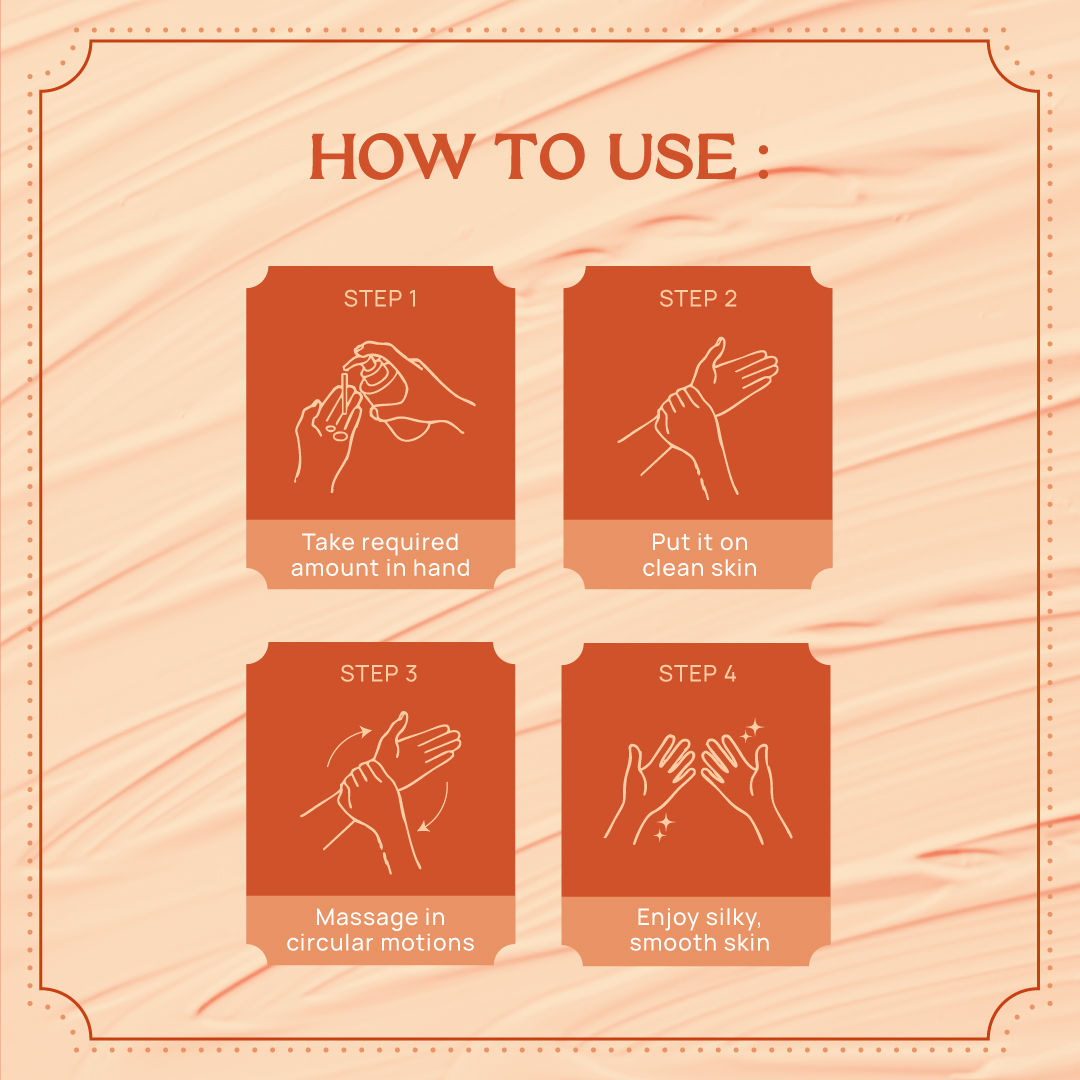 HOW TO USE :

STEP 1

Take required amount in hand

STEP 2

Put it on clean skin

STEP 3

Massage in circular motions

STEP 4

Enjoy silky, smooth skin