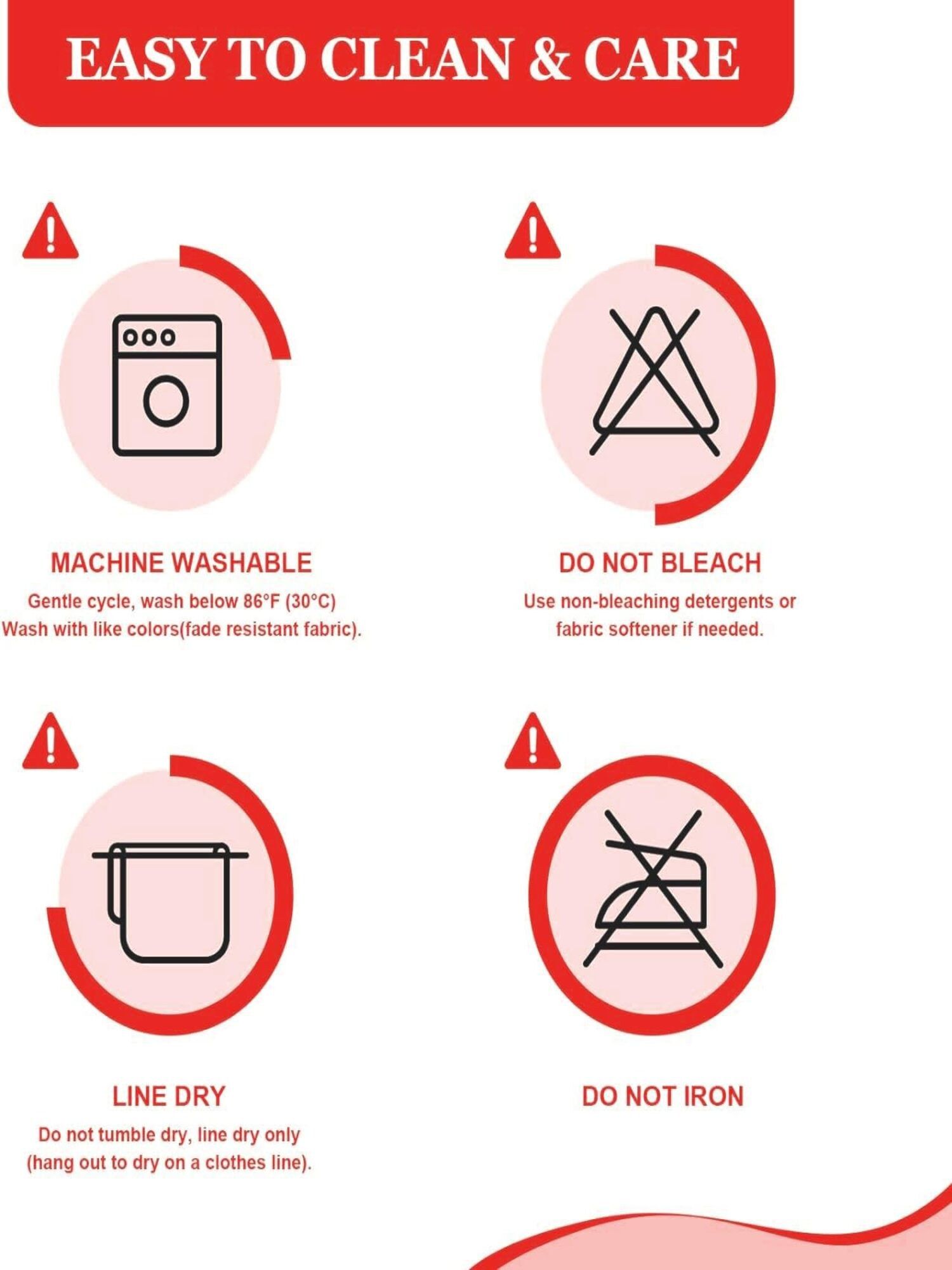 EASY TO CLEAN & CARE

MACHINE WASHABLE
Gentle cycle, wash below 86°F (30°C)
Wash with like colors(fade resistant fabric).

DO NOT BLEACH
Use non-bleaching detergents or fabric softener if needed.

LINE DRY
Do not tumble dry, line dry only (hang out to dry on a clothes line).

DO NOT IRON