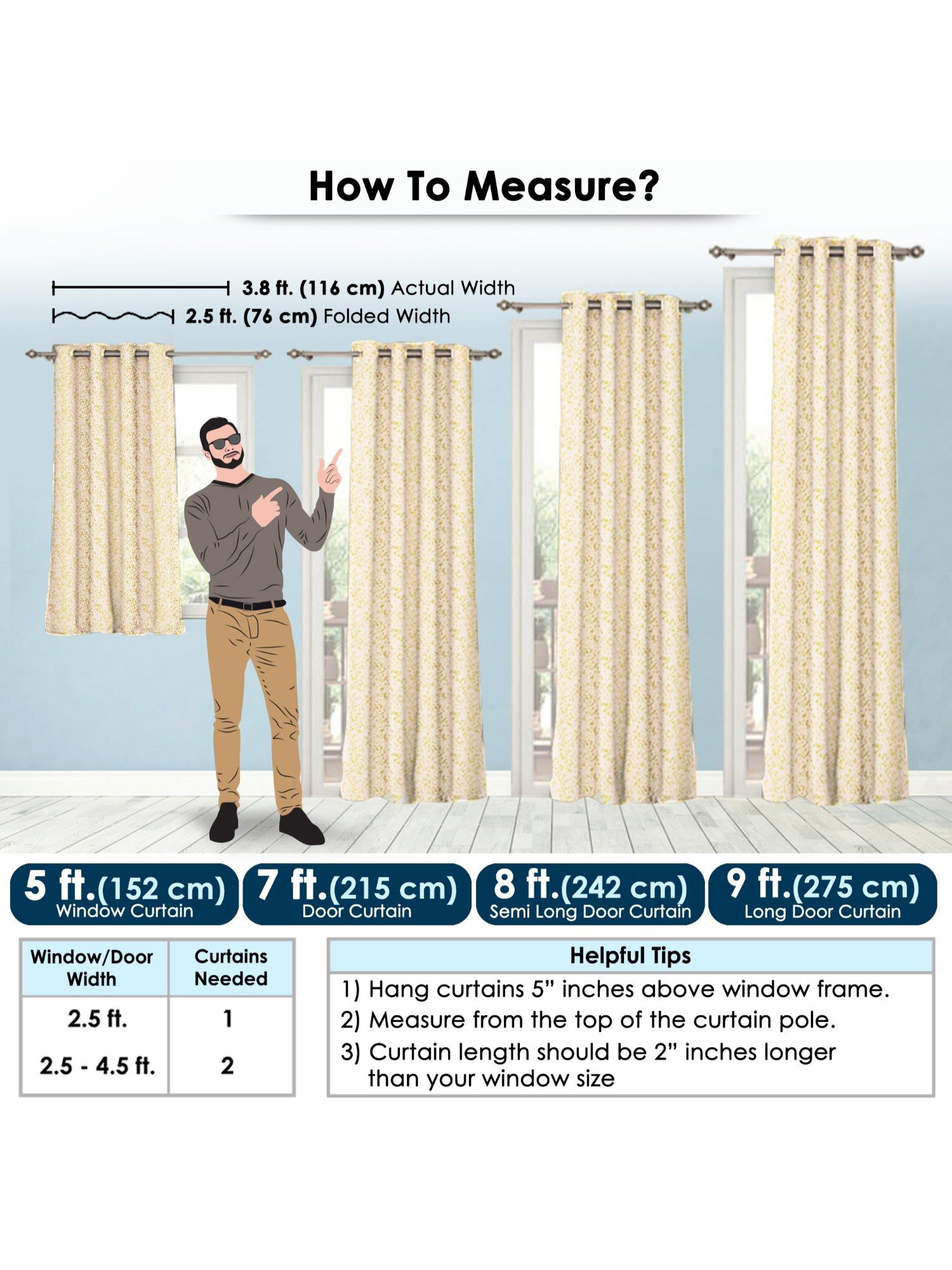 How To Measure?

3.8 ft. (116 cm) Actual Width
2.5 ft. (76 cm) Folded Width

5 ft.(152 cm) Window Curtain

7 ft.(215 cm) Door Curtain

8 ft.(242 cm) Semi Long Door Curtain

9 ft.(275 cm) Long Door Curtain

| Window/Door Width | Curtains Needed |
|---|---|
| 2.5 ft. | 1 |
| 2.5 - 4.5 ft. | 2 |

Helpful Tips
1) Hang curtains 5” inches above window frame.
2) Measure from the top of the curtain pole.
3) Curtain length should be 2” inches longer than your window size