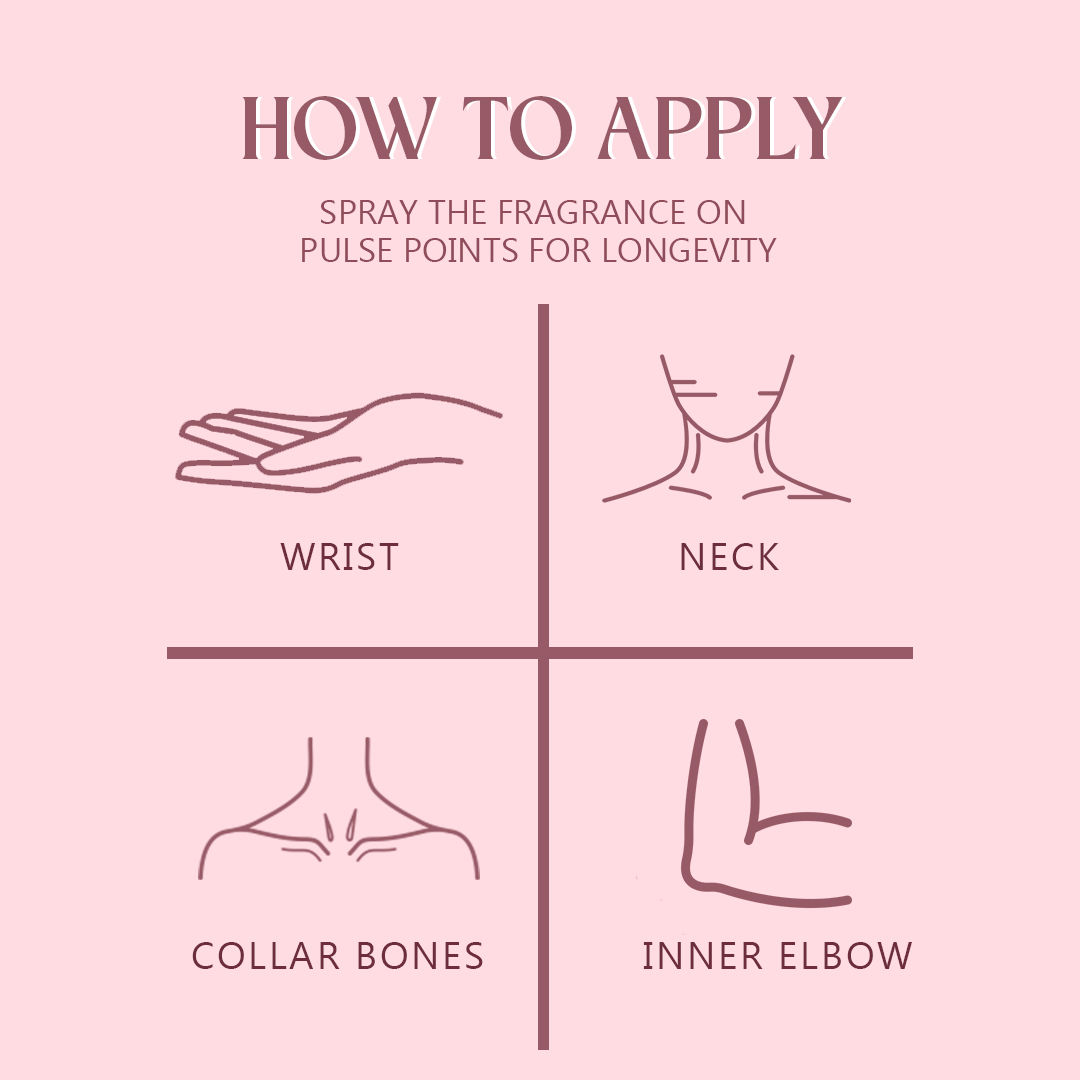 HOW TO APPLY

SPRAY THE FRAGRANCE ON PULSE POINTS FOR LONGEVITY

WRIST

NECK

COLLAR BONES

INNER ELBOW