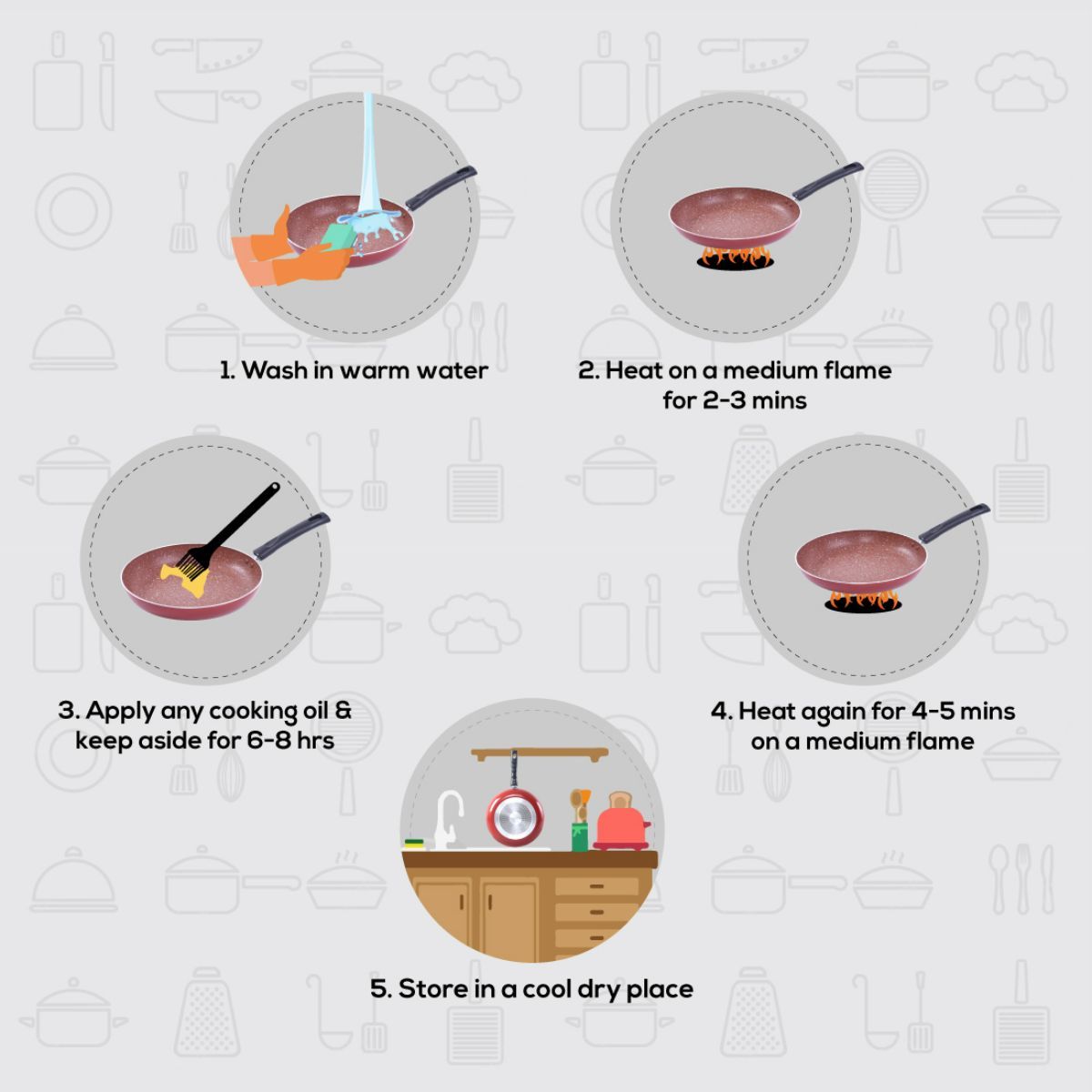 1. Wash in warm water

2. Heat on a medium flame for 2-3 mins

3. Apply any cooking oil & keep aside for 6-8 hrs

4. Heat again for 4-5 mins on a medium flame

5. Store in a cool dry place