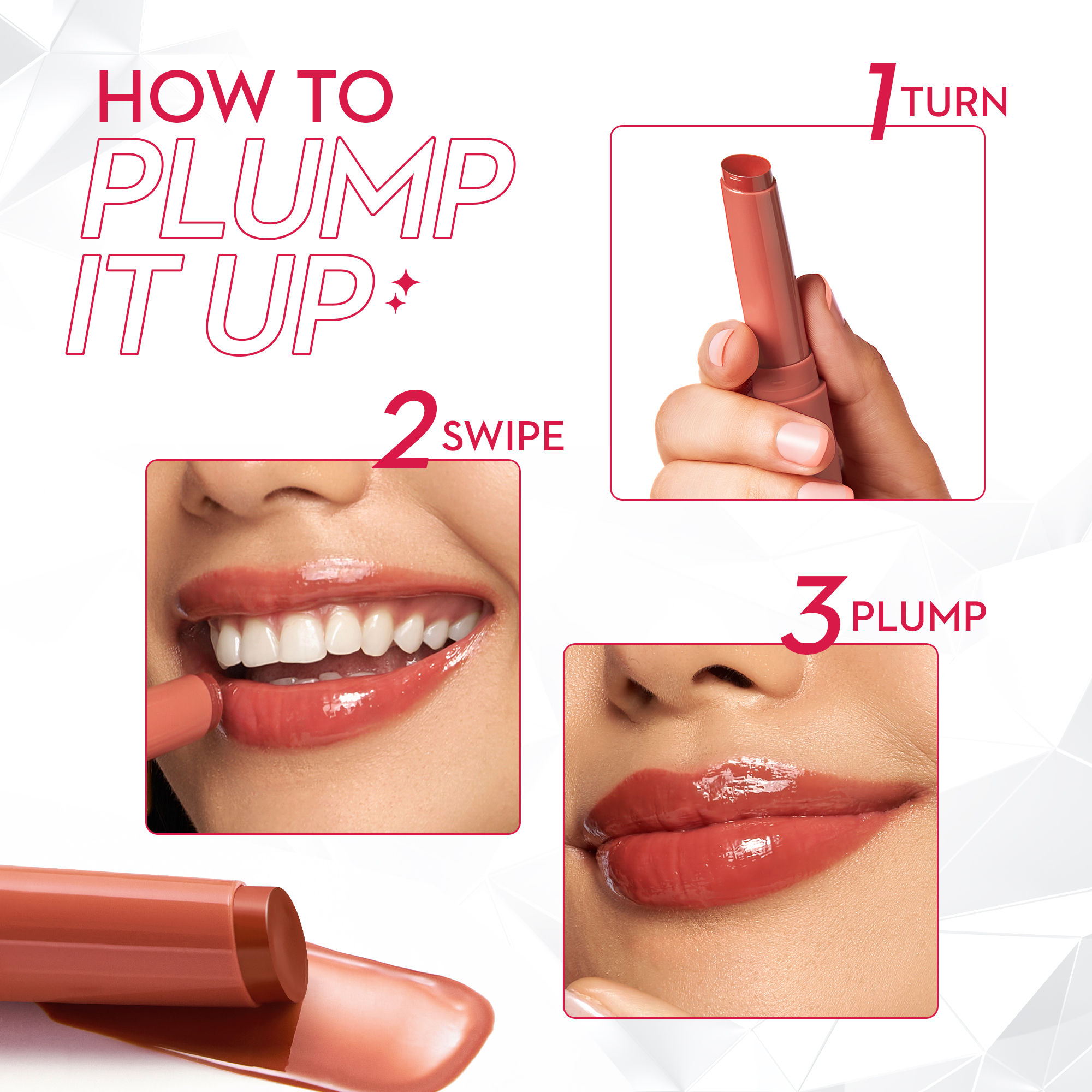 HOW TO PLUMP IT UP

1 TURN

2 SWIPE

3 PLUMP