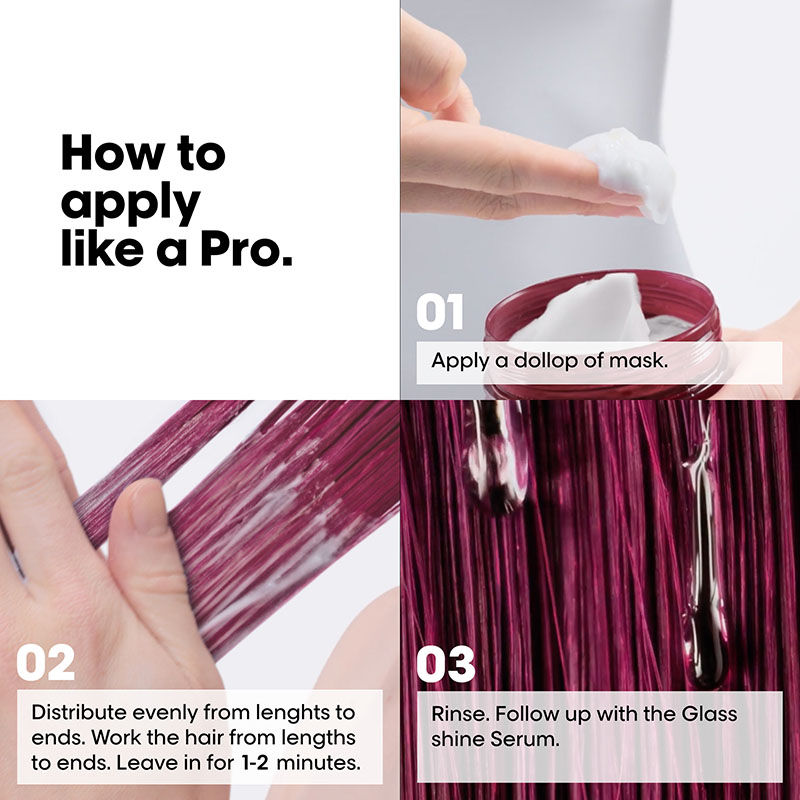 How to apply like a Pro.

01

Apply a dollop of mask.

02

Distribute evenly from lenghts to ends. Work the hair from lengths to ends. Leave in for 1-2 minutes.

03

Rinse. Follow up with the Glass shine Serum.