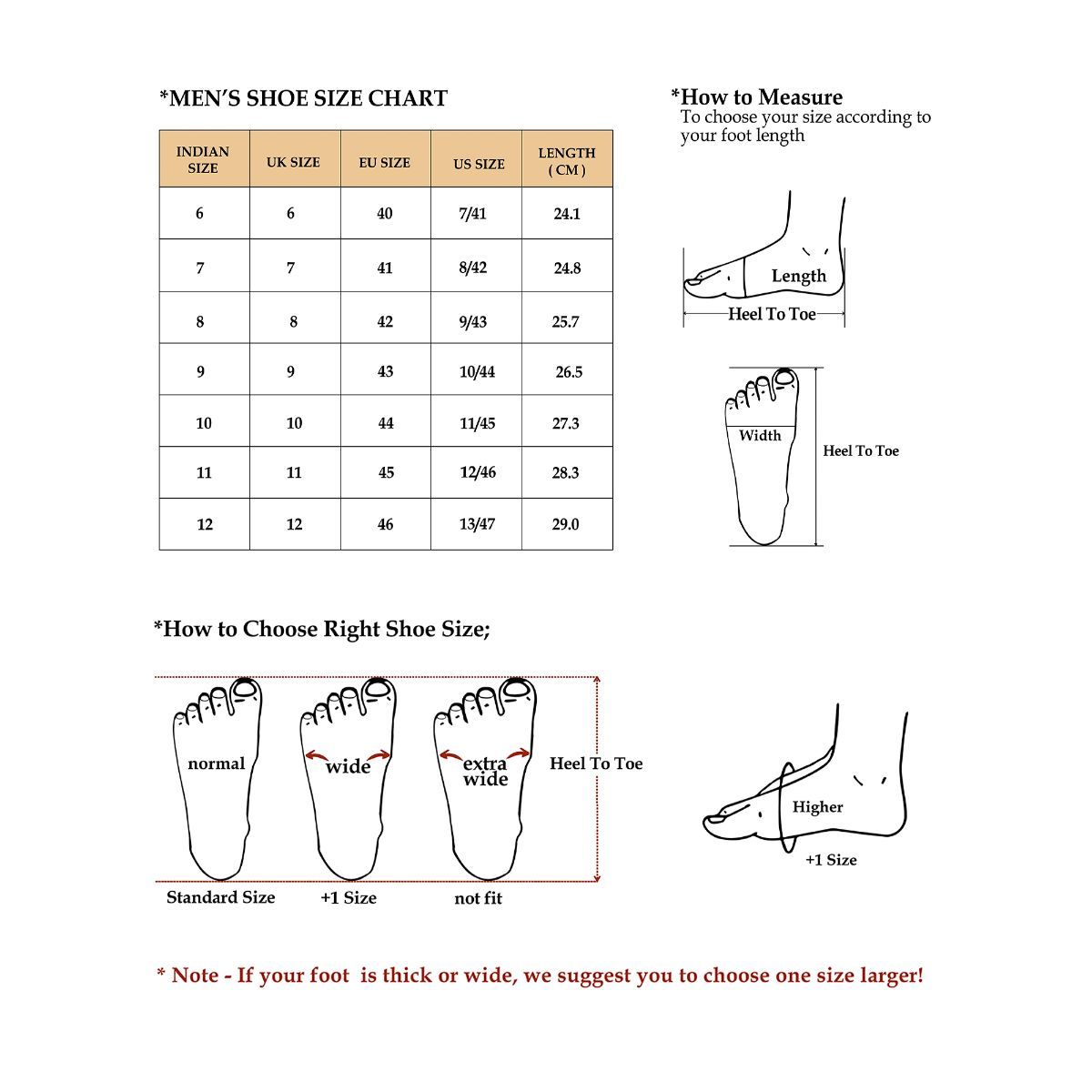 *MEN'S SHOE SIZE CHART

| INDIAN SIZE | UK SIZE | EU SIZE | US SIZE | LENGTH ( CM ) |
|---|---|---|---|---|
| 6 | 6 | 40 | 7/41 | 24.1 |
| 7 | 7 | 41 | 8/42 | 24.8 |
| 8 | 8 | 42 | 9/43 | 25.7 |
| 9 | 9 | 43 | 10/44 | 26.5 |
| 10 | 10 | 44 | 11/45 | 27.3 |
| 11 | 11 | 45 | 12/46 | 28.3 |
| 12 | 12 | 46 | 13/47 | 29.0 |

*How to Measure
To choose your size according to your foot length

Length
Heel To Toe

Width
Heel To Toe

*How to Choose Right Shoe Size;

normal
wide
extra wide
Heel To Toe
Standard Size
+1 Size
not fit

Higher
+1 Size

* Note - If your foot is thick or wide, we suggest you to choose one size larger!