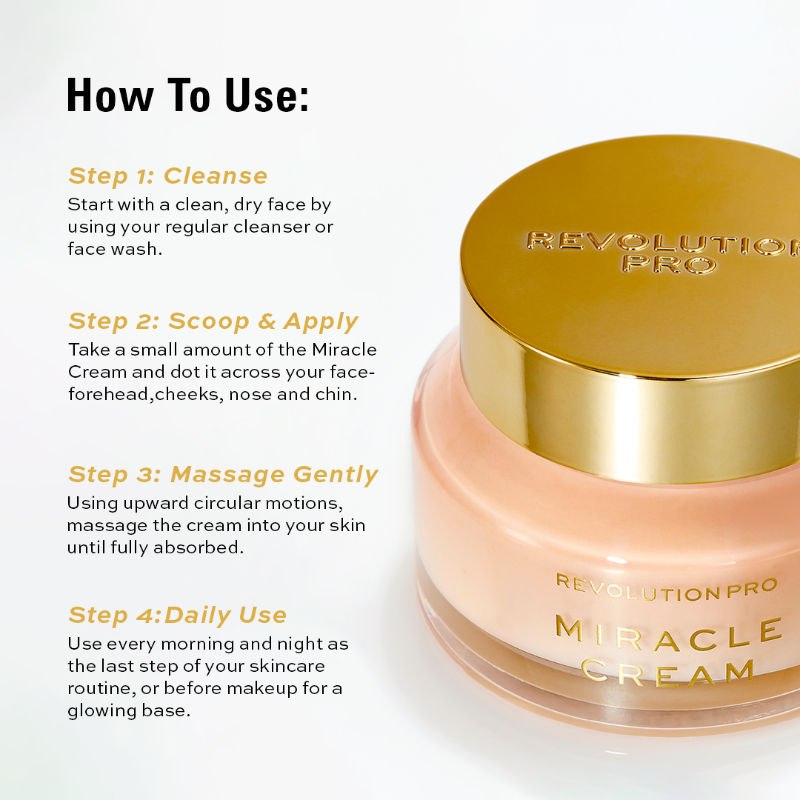 How To Use:

Step 1: Cleanse
Start with a clean, dry face by using your regular cleanser or face wash.

Step 2: Scoop & Apply
Take a small amount of the Miracle Cream and dot it across your face-forehead,cheeks, nose and chin.

Step 3: Massage Gently
Using upward circular motions, massage the cream into your skin until fully absorbed.

Step 4:Daily Use
Use every morning and night as the last step of your skincare routine, or before makeup for a glowing base.

REVOLUTION PRO

REVOLUTION PRO
MIRACLE CREAM