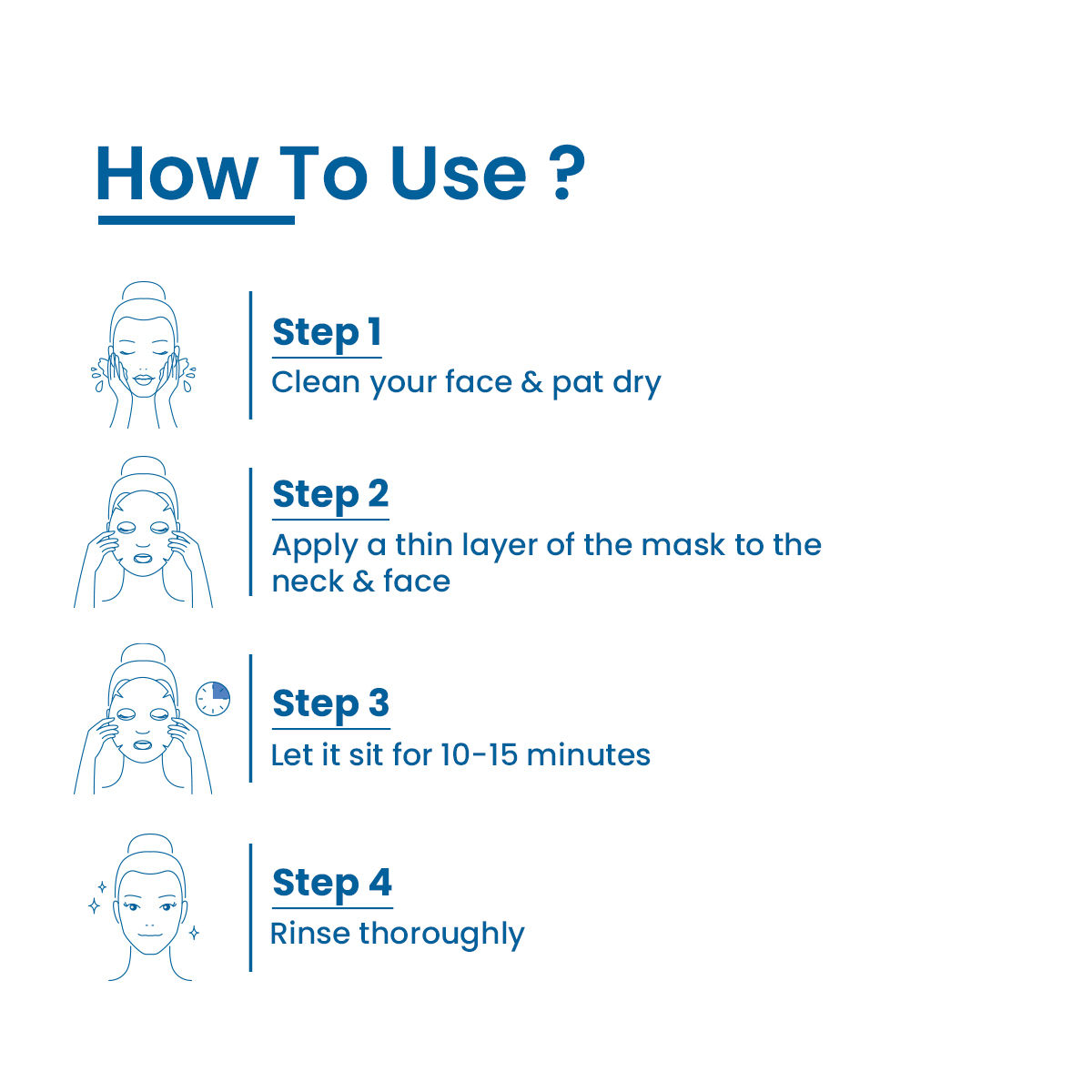 How To Use ?

Step 1
Clean your face & pat dry

Step 2
Apply a thin layer of the mask to the neck & face

Step 3
Let it sit for 10-15 minutes

Step 4
Rinse thoroughly