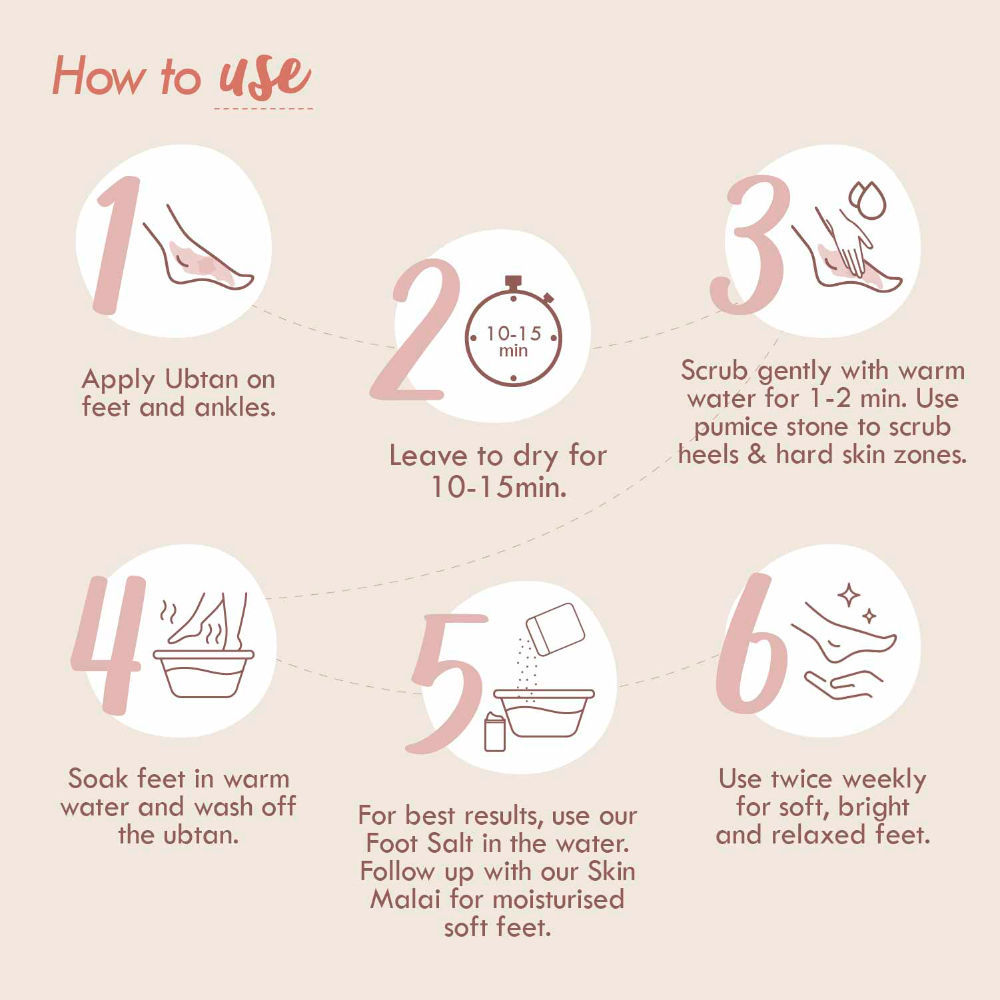 How to use

1
Apply Ubtan on feet and ankles.

2
10-15 min
Leave to dry for 10-15min.

3
Scrub gently with warm water for 1-2 min. Use pumice stone to scrub heels & hard skin zones.

4
Soak feet in warm water and wash off the ubtan.

5
For best results, use our Foot Salt in the water. Follow up with our Skin Malai for moisturised soft feet.

6
Use twice weekly for soft, bright and relaxed feet.