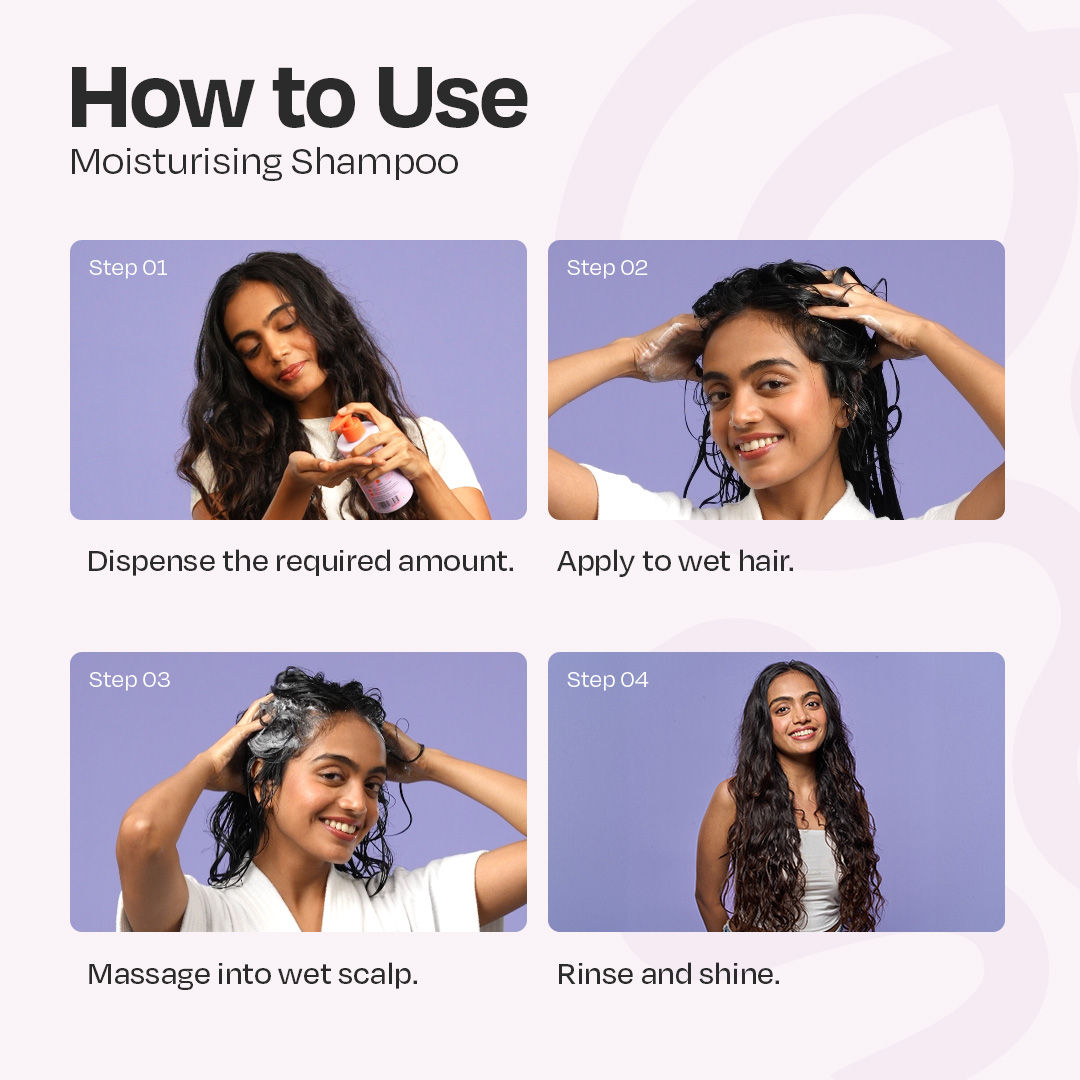 How to Use
Moisturising Shampoo

Step 01

Dispense the required amount.

Step 02

Apply to wet hair.

Step 03

Massage into wet scalp.

Step 04

Rinse and shine.