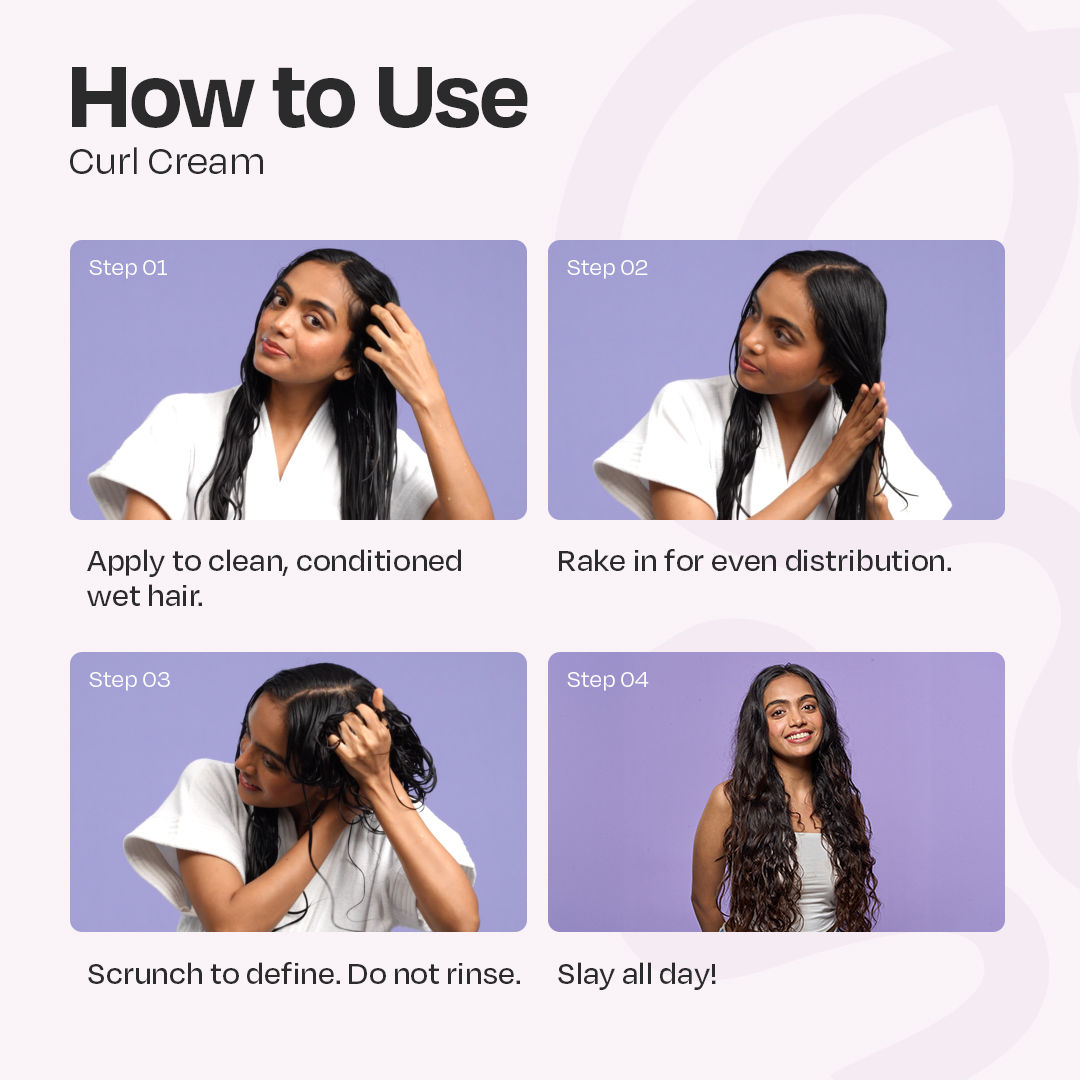 How to Use
Curl Cream

Step 01

Apply to clean, conditioned wet hair.

Step 02

Rake in for even distribution.

Step 03

Scrunch to define. Do not rinse.

Step 04

Slay all day!